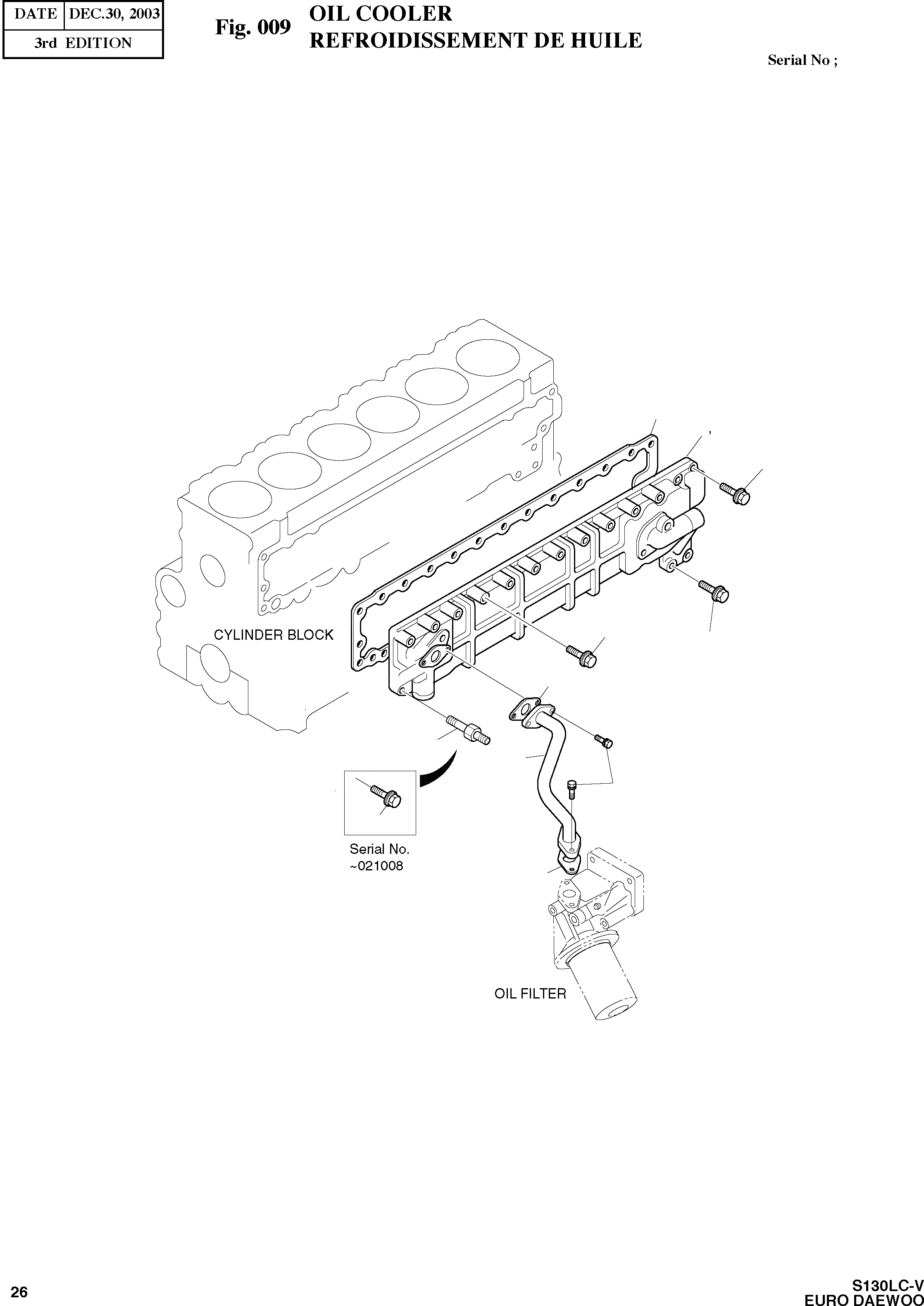 | DATE | DEC.30, 2003 |
|---|---|
| 3rd EDITION | |

Fig. 009 OIL COOLER
REFROIDISSEMENT DE HUILE

Serial No ;

CYLINDER BLOCK

Serial No.
~021008

OIL FILTER

26

S130LC-V
EURO DAEWOO