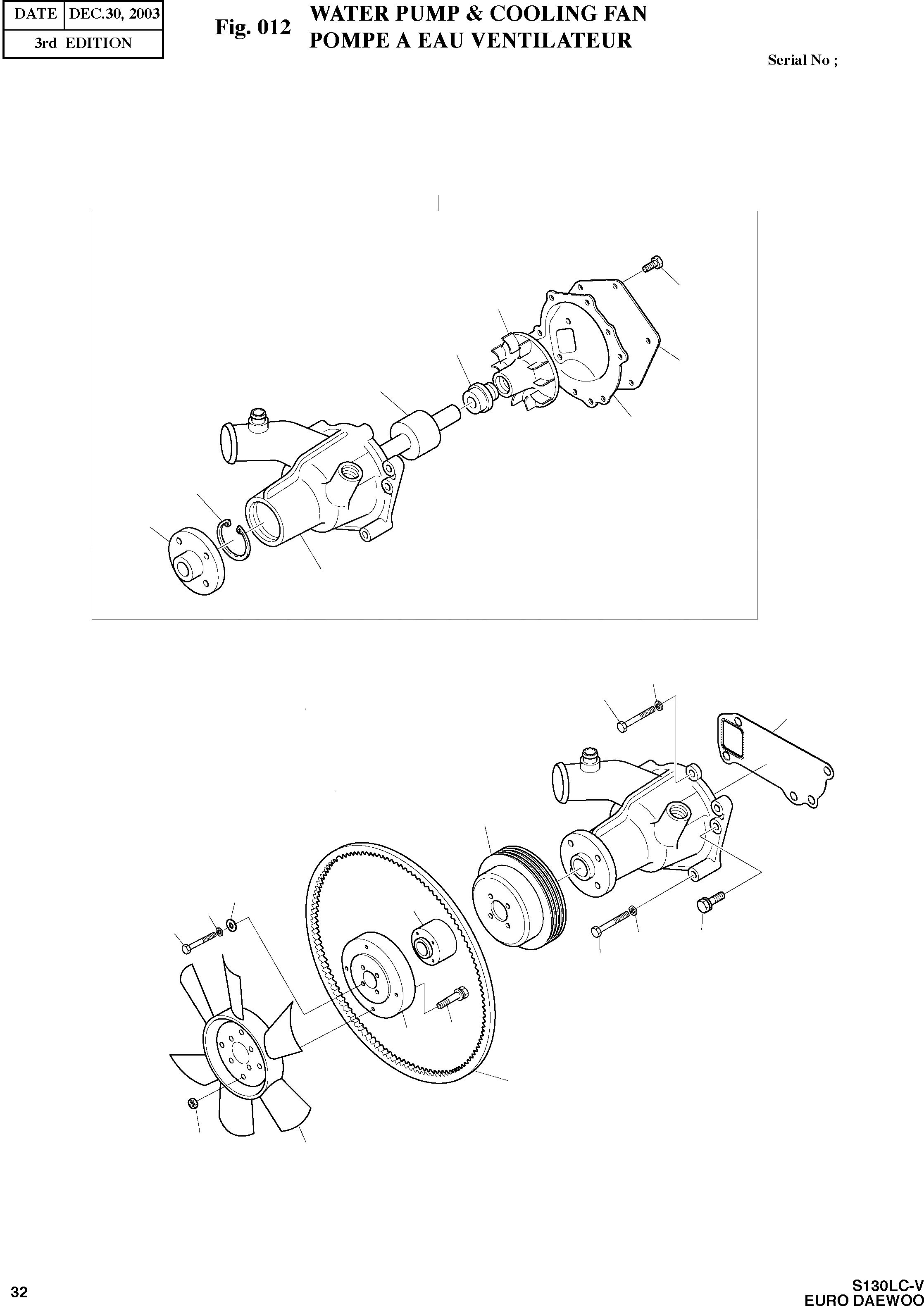 | DATE | DEC.30, 2003 |
|---|---|
| 3rd EDITION | |

Fig. 012 WATER PUMP & COOLING FAN
POMPE A EAU VENTILATEUR

Serial No ;

32

S130LC-V
EURO DAEWOO