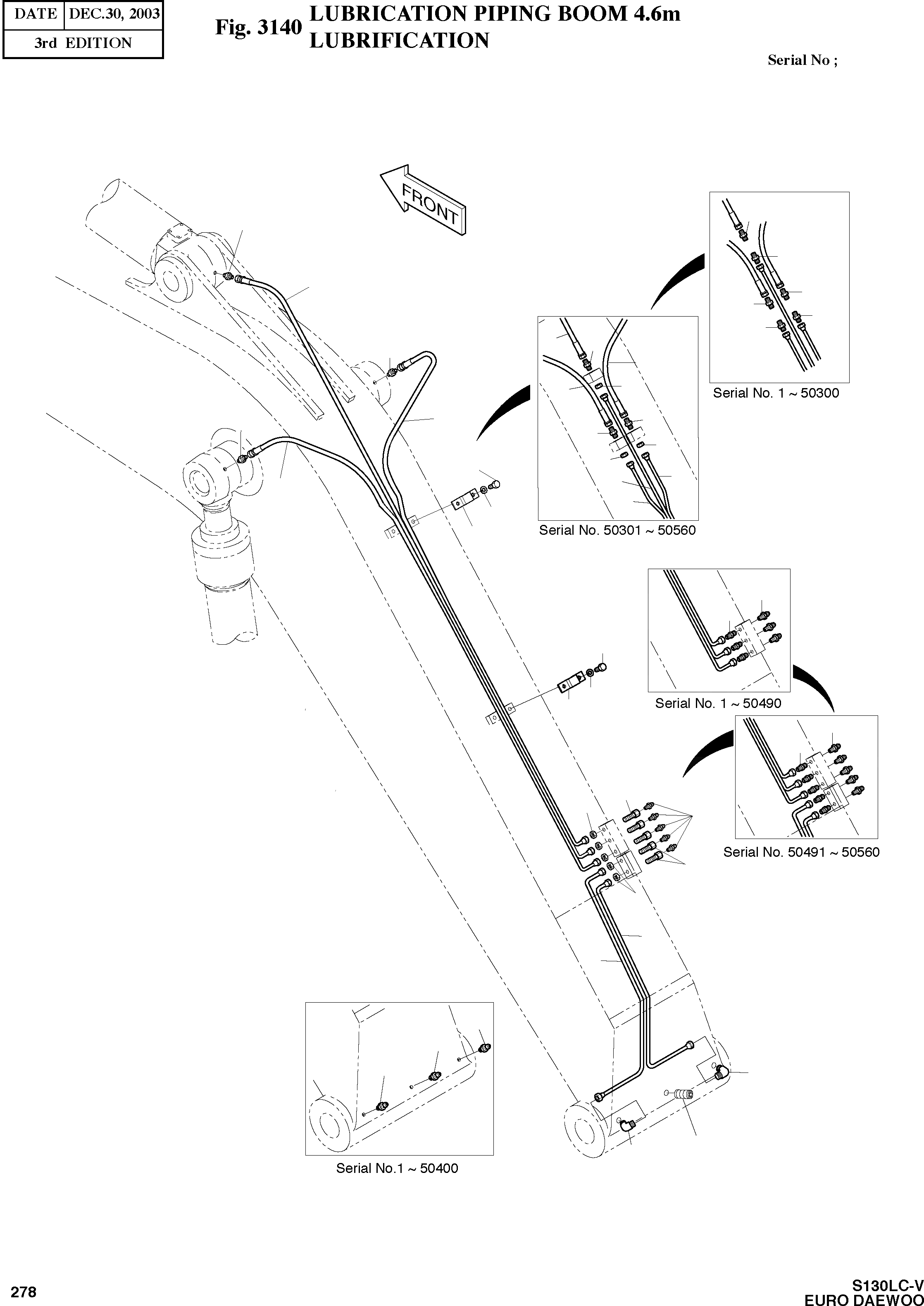 | DATE | DEC.30, 2003 |
|---|---|
| 3rd EDITION | |

Fig. 3140 LUBRICATION PIPING BOOM 4.6m LUBRIFICATION

Serial No ;

FRONT

Serial No. 1 ~ 50300

Serial No. 50301 ~ 50560

Serial No. 1 ~ 50490

Serial No. 50491 ~ 50560

Serial No.1 ~ 50400

278

S130LC-V
EURO DAEWOO