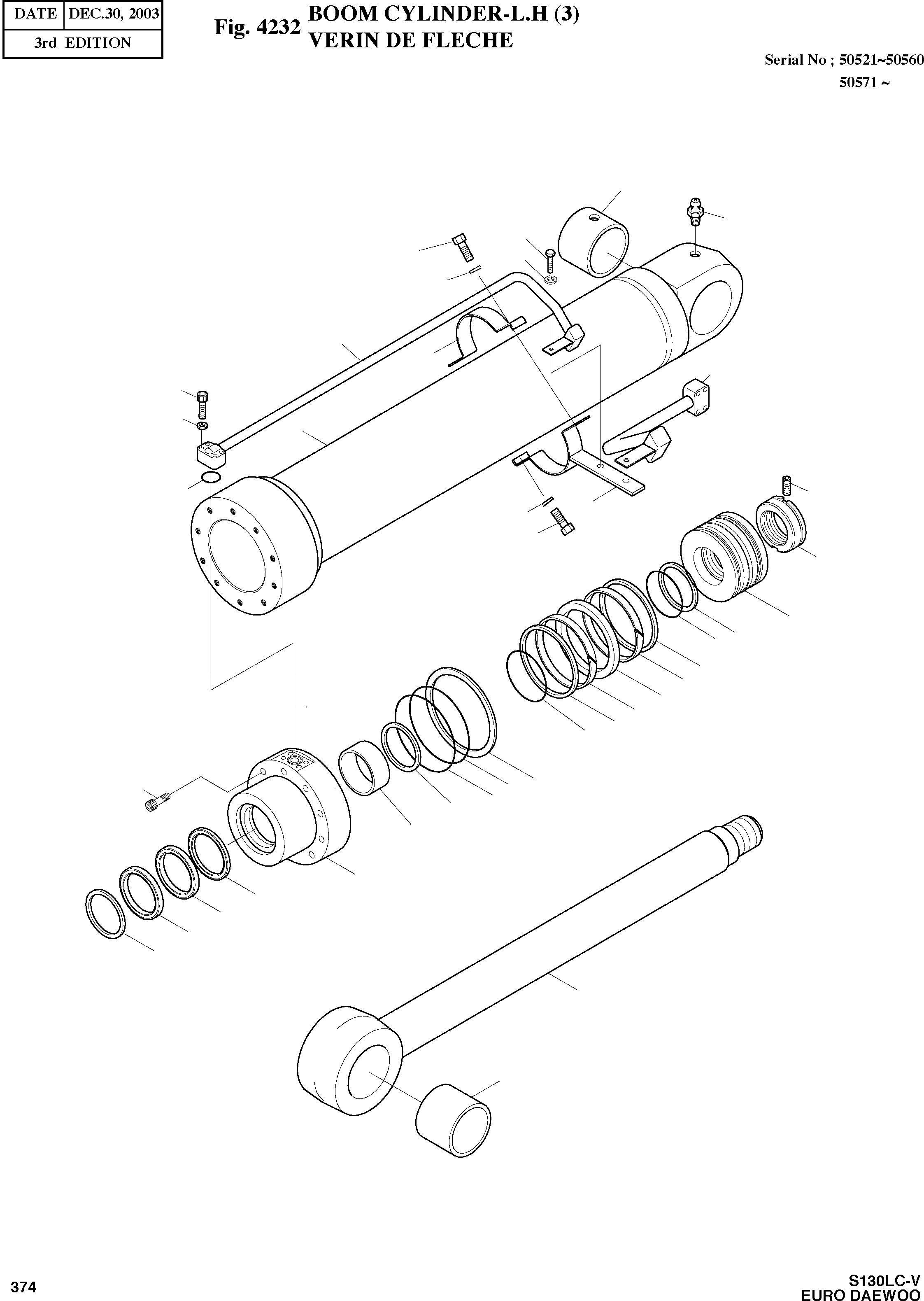 | DATE | DEC.30, 2003 |
|---|---|
| 3rd EDITION | |

Fig. 4232 BOOM CYLINDER-L.H (3)
VERIN DE FLECHE

Serial No ; 50521~50560
50571 ~

374

S130LC-V
EURO DAEWOO