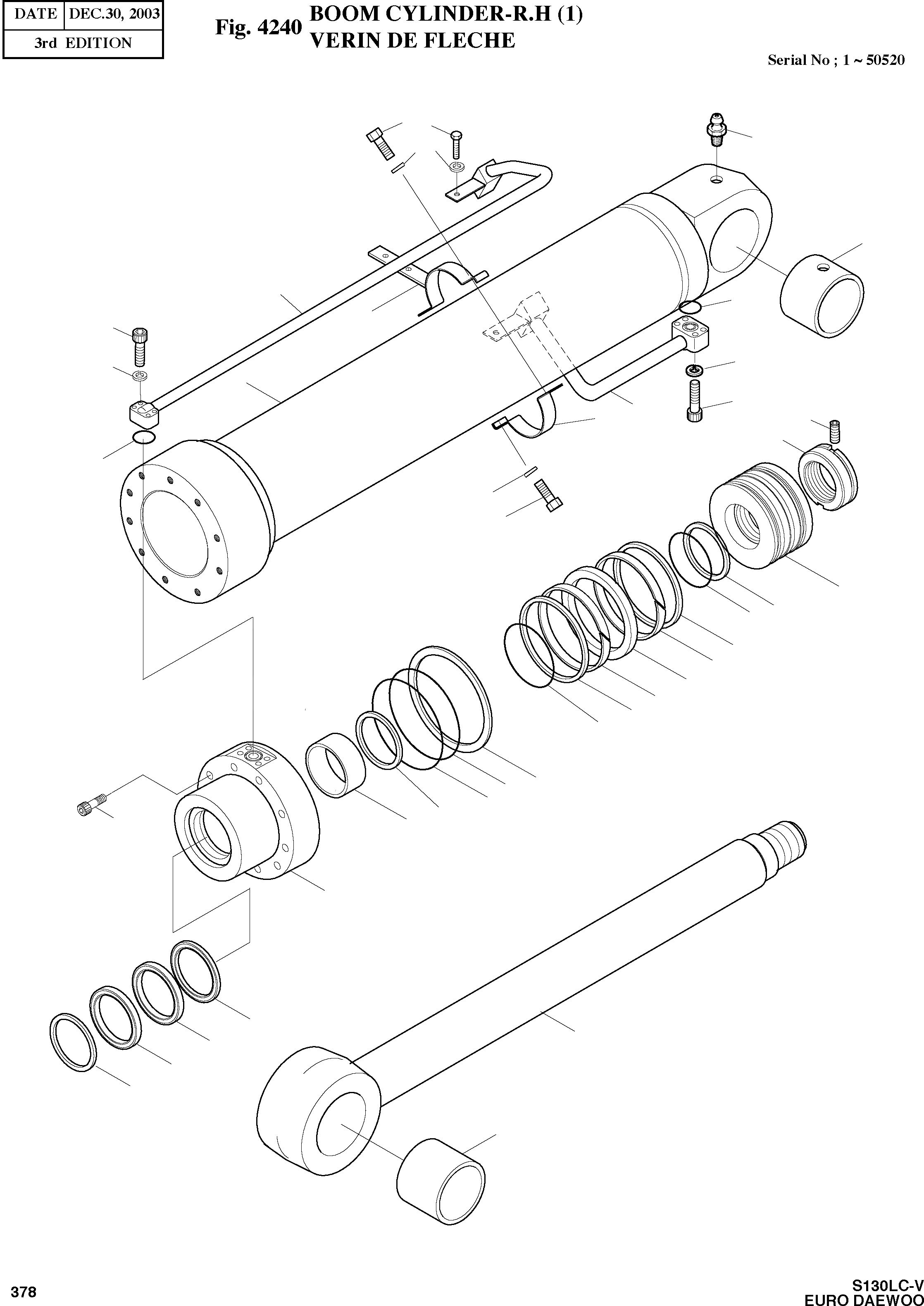 | DATE | DEC.30, 2003 |
|---|---|
| 3rd EDITION | |

Fig. 4240 BOOM CYLINDER-R.H (1)
VERIN DE FLECHE

Serial No ; 1 ~ 50520

378

S130LC-V
EURO DAEWOO