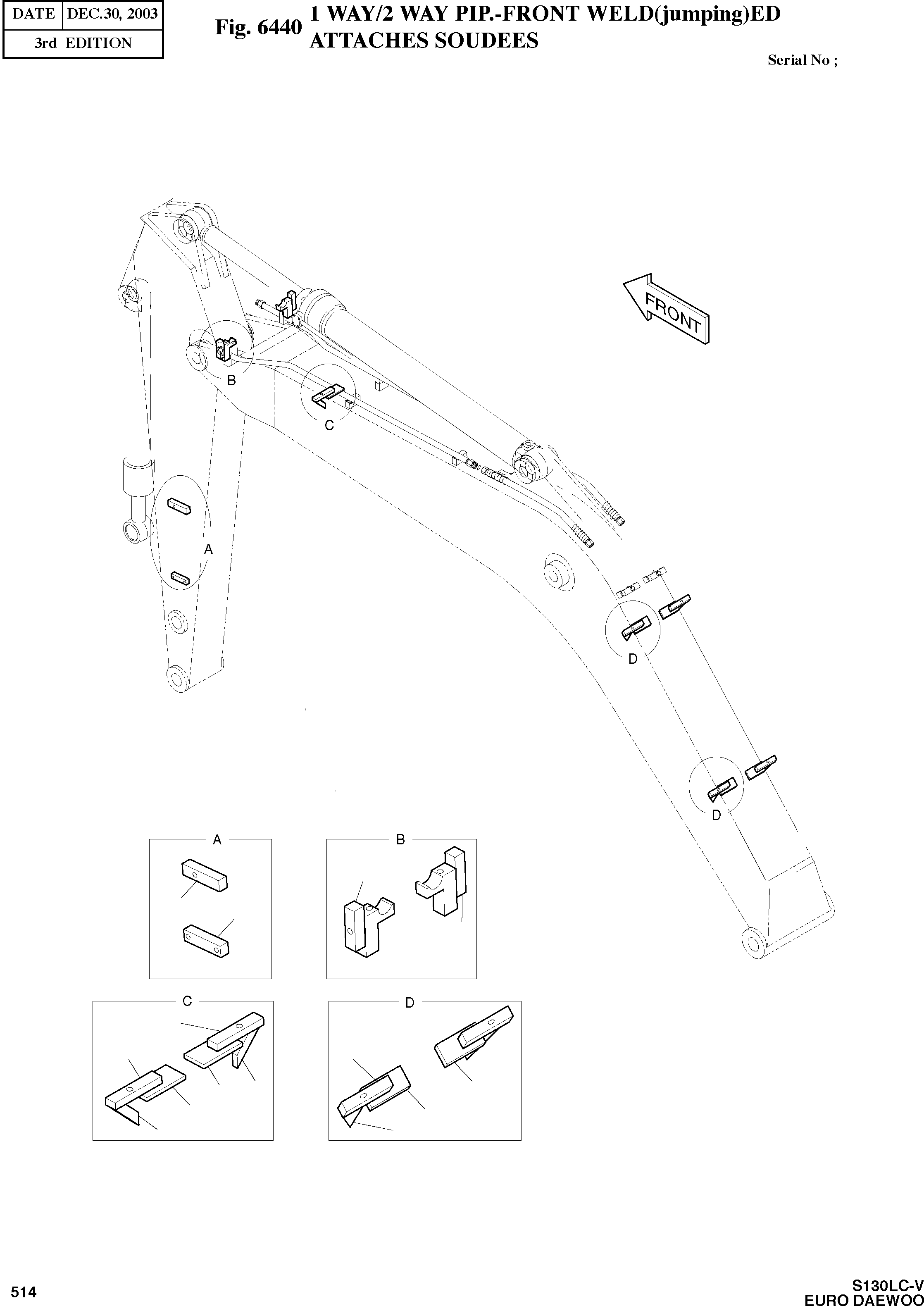 | DATE | DEC.30, 2003 |
|---|---|
| 3rd EDITION | |

Fig. 6440 1 WAY/2 WAY PIP.-FRONT WELD(jumping)ED
ATTACHES SOUDEES

Serial No ;

FRONT

B

C

A

D

D

A

B

C

D

514

S130LC-V
EURO DAEWOO