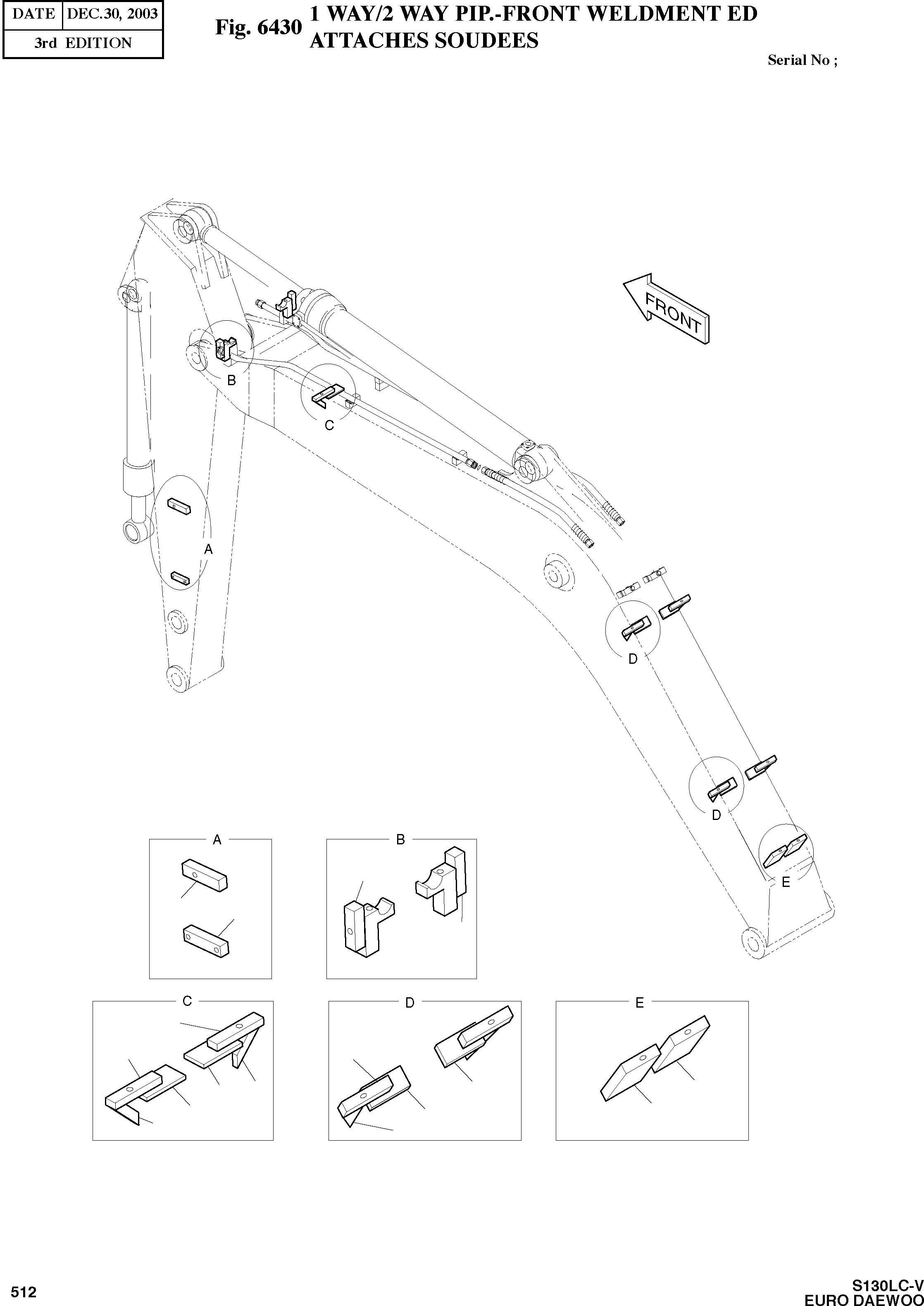 | DATE | DEC.30, 2003 |
|---|---|
| 3rd EDITION | |

Fig. 6430 1 WAY/2 WAY PIP.-FRONT WELDMENT ED ATTACHES SOUDEES

Serial No ;

FRONT

B

C

A

D

D

E

A

B

C

D

E

512

S130LC-V
EURO DAEWOO