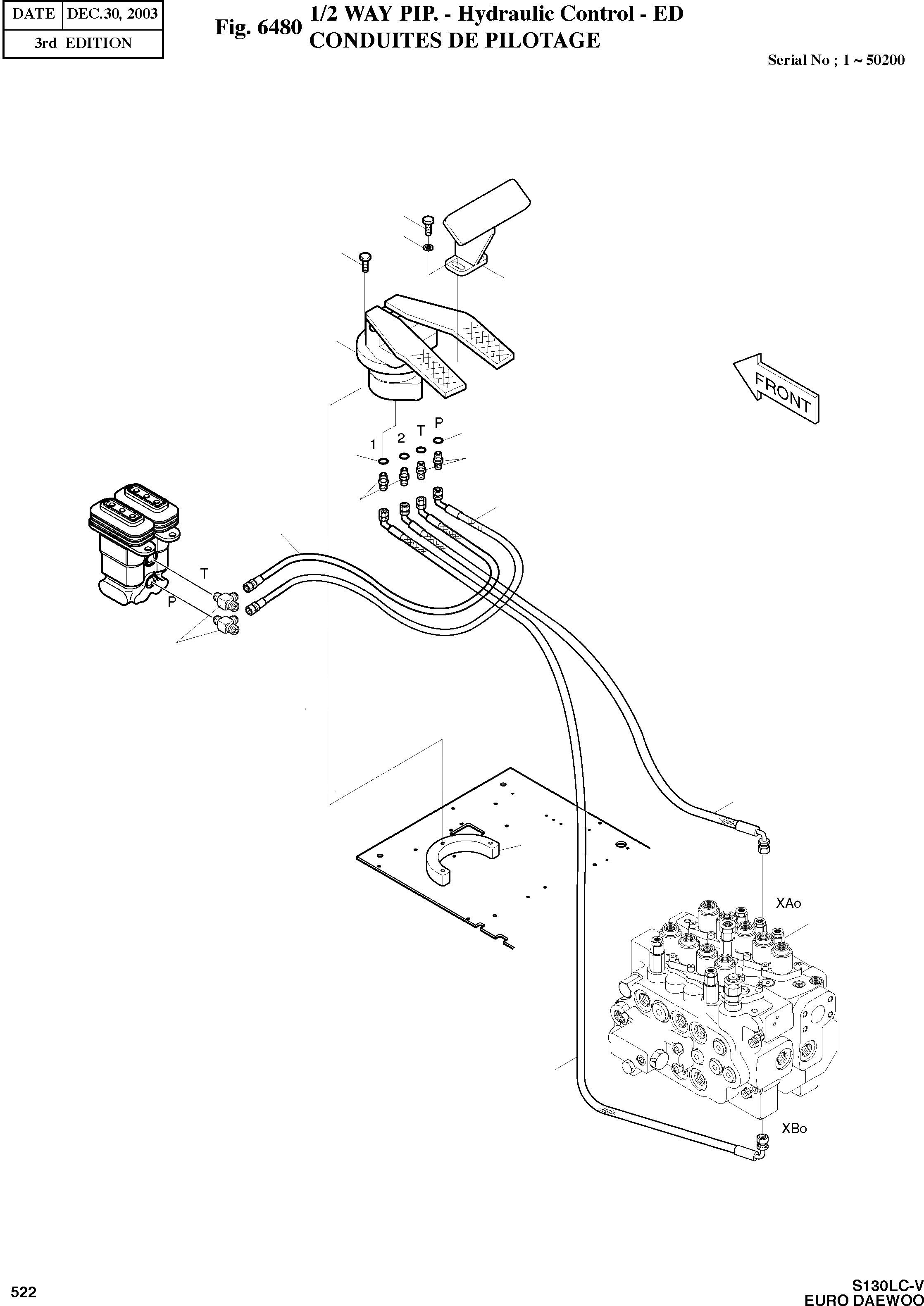 | DATE | DEC.30, 2003 |
|---|---|
| 3rd EDITION | |

Fig. 6480 1/2 WAY PIP. - Hydraulic Control - ED
CONDUITES DE PILOTAGE

Serial No ; 1 ~ 50200

FRONT

1
2
T
P

T
P

XAo

XBo

522

S130LC-V
EURO DAEWOO