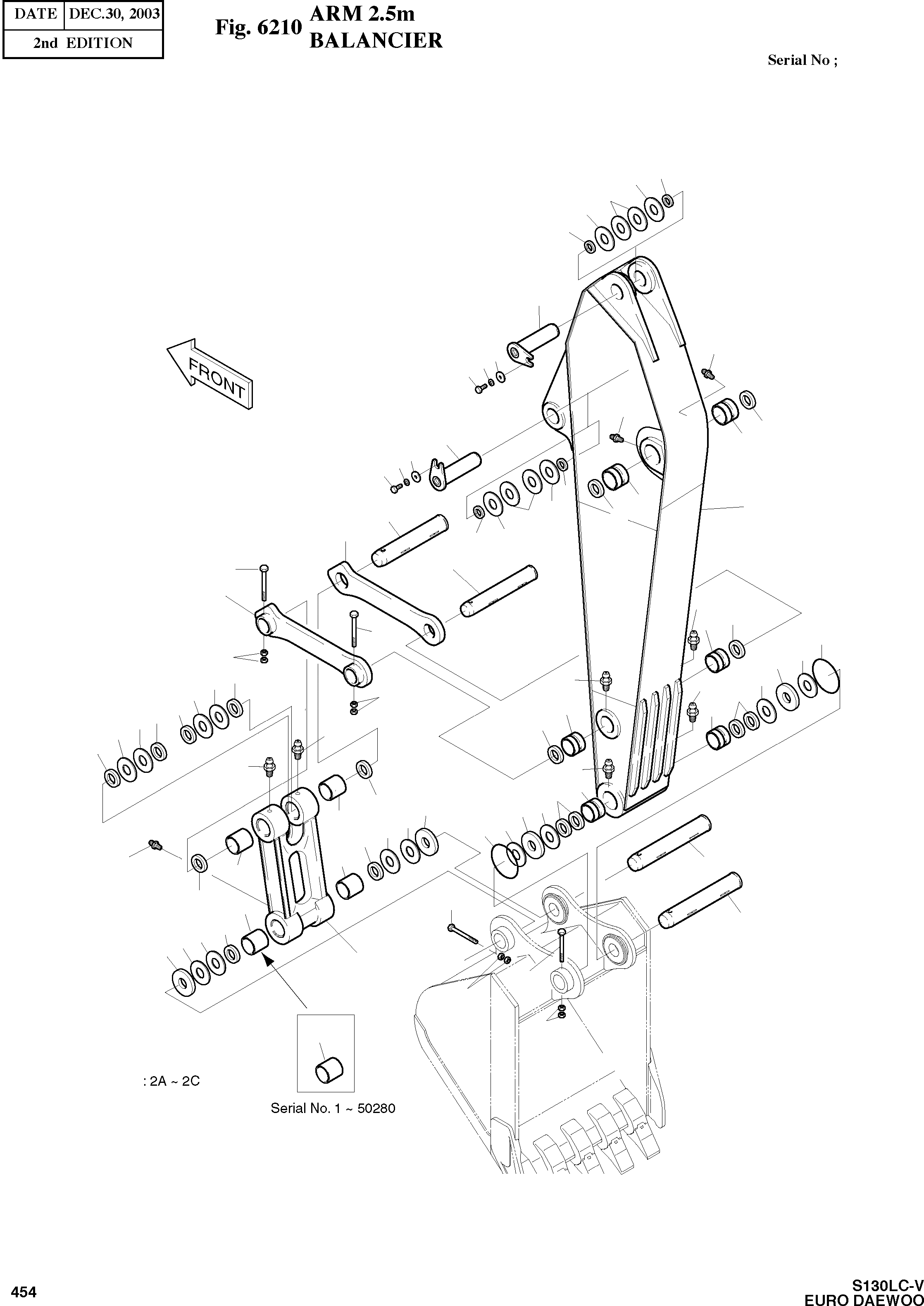 | DATE | DEC.30, 2003 |
|---|---|
| 2nd EDITION | |

Fig. 6210 ARM 2.5m BALANCIER

Serial No ;

FRONT

: 2A ~ 2C

Serial No. 1 ~ 50280

454

S130LC-V
EURO DAEWOO