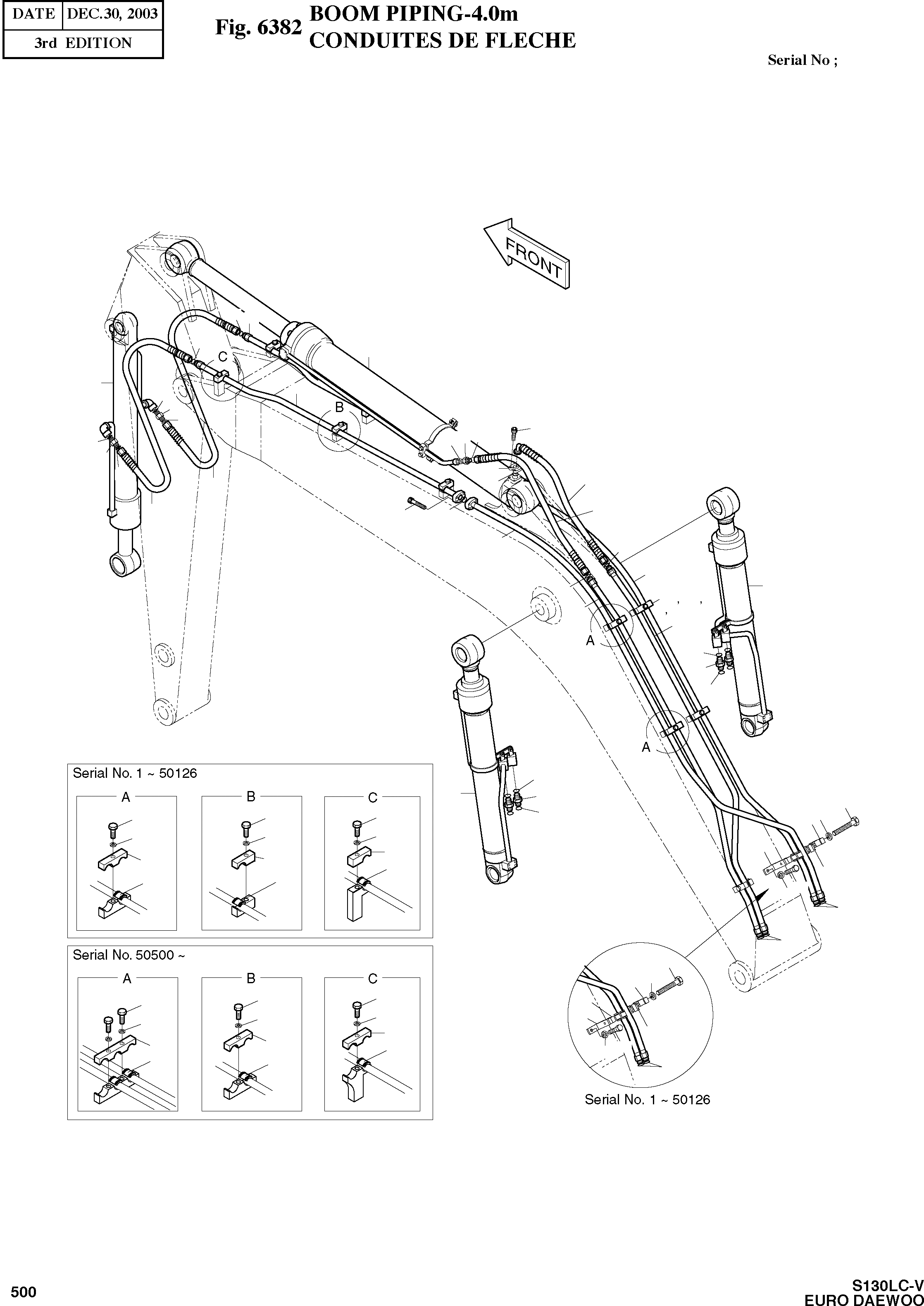 | DATE | DEC.30, 2003 |
|---|---|
| 3rd EDITION | |

Fig. 6382 BOOM PIPING-4.0m
CONDUITES DE FLECHE

Serial No ;

FRONT

C

B

A

A

Serial No. 1 ~ 50126

A B C

Serial No. 50500 ~

A B C

Serial No. 1 ~ 50126

500

S130LC-V
EURO DAEWOO