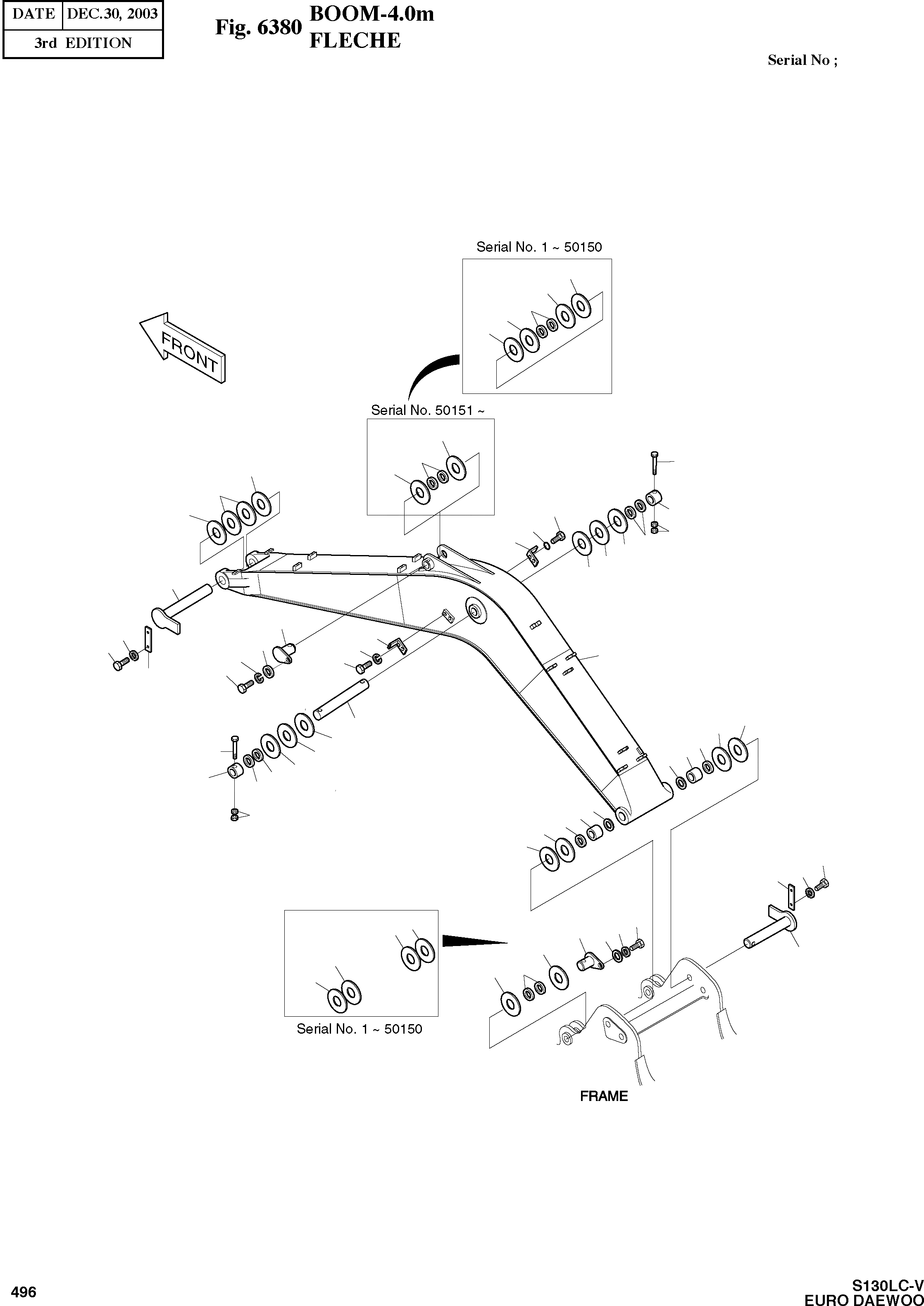 | DATE | DEC.30, 2003 |
|---|---|
| 3rd EDITION | |

Fig. 6380 BOOM-4.0m FLECHE

Serial No ;

Serial No. 1 ~ 50150

FRONT

Serial No. 50151 ~

Serial No. 1 ~ 50150

FRAME

496

S130LC-V
EURO DAEWOO