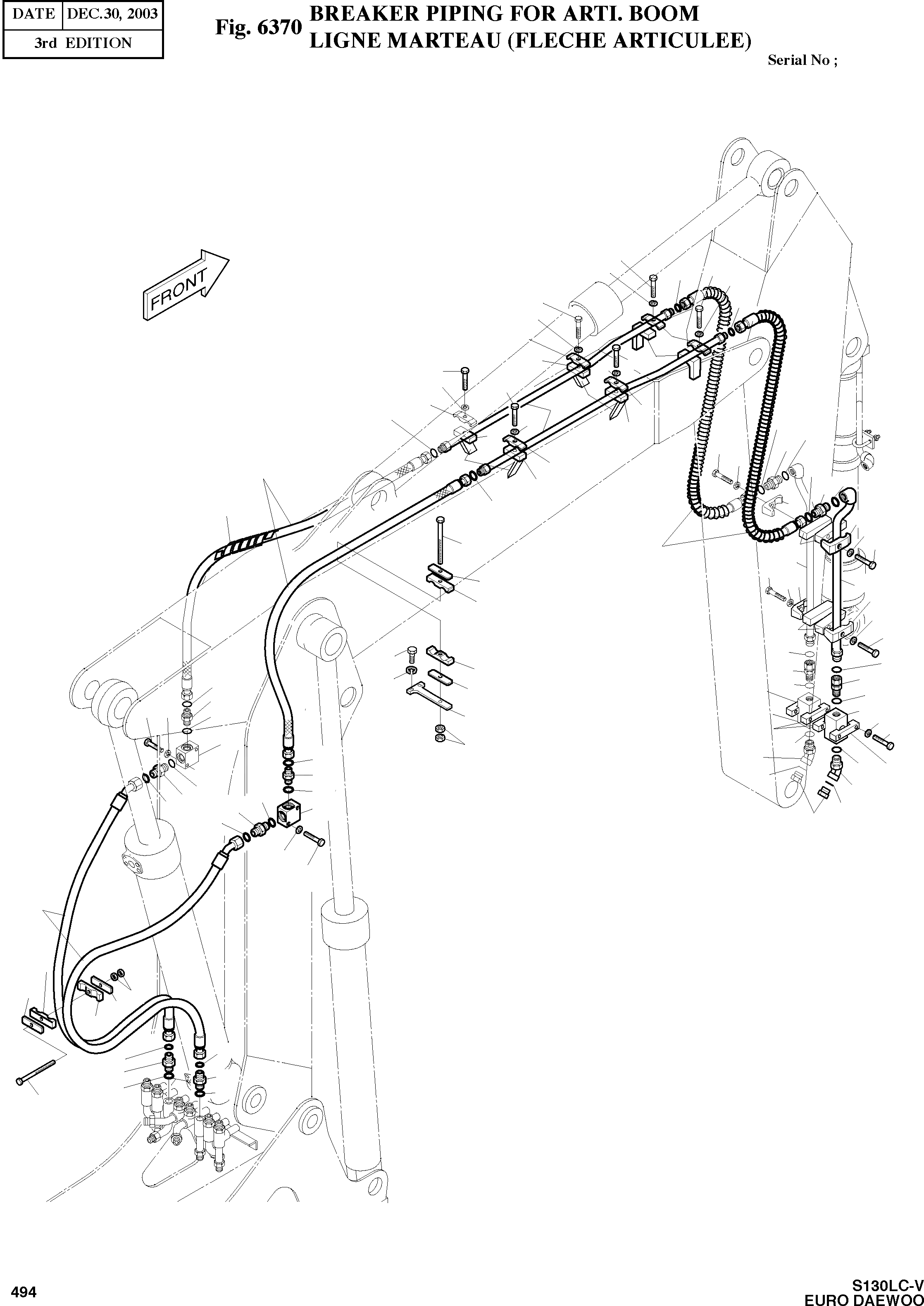 | DATE | DEC.30, 2003 |
|---|---|
| 3rd EDITION | |

Fig. 6370 BREAKER PIPING FOR ARTI. BOOM
LIGNE MARTEAU (FLECHE ARTICULEE)

Serial No ;

FRONT

494

S130LC-V
EURO DAEWOO