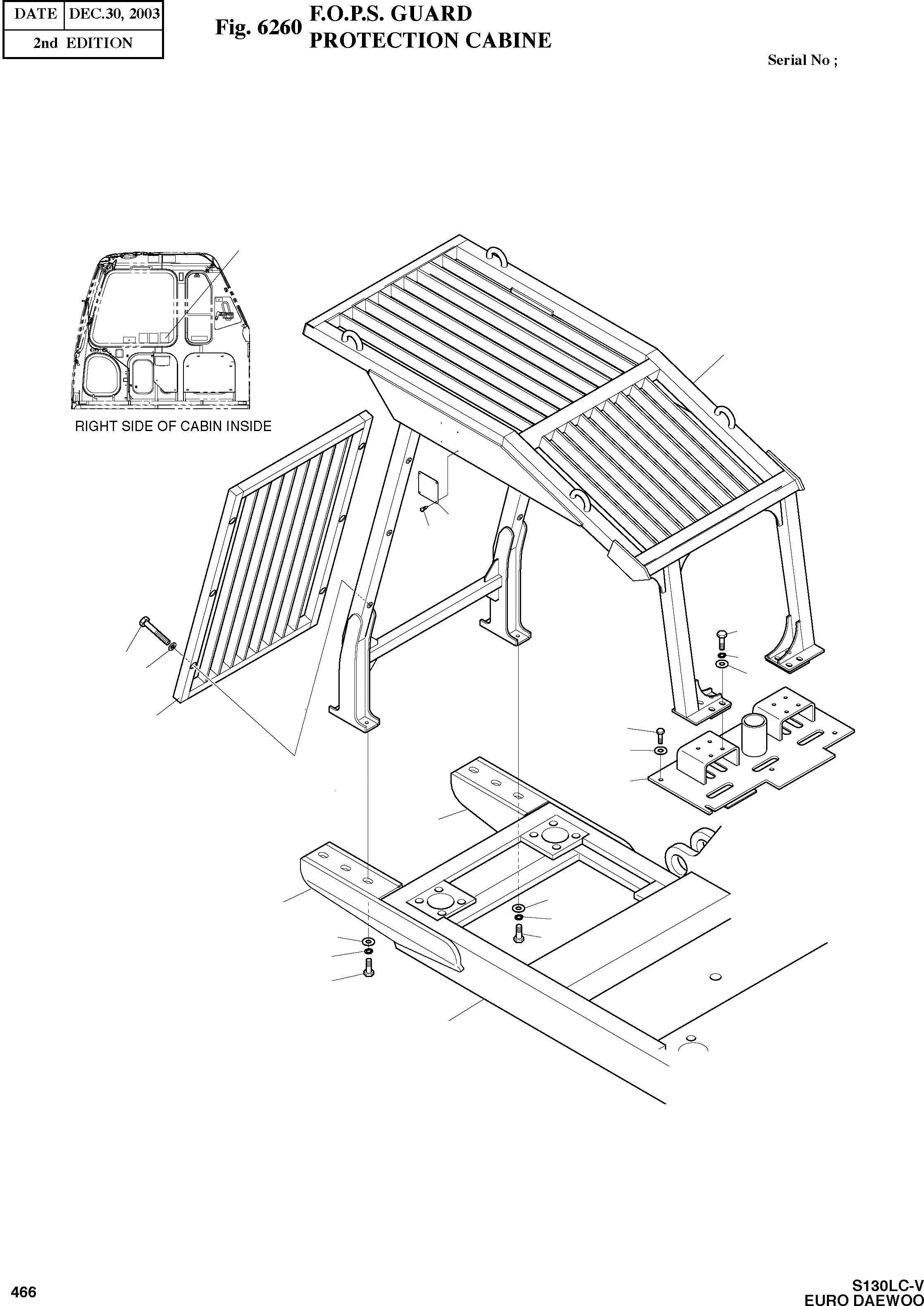 | DATE | DEC.30, 2003 |
|---|---|
| 2nd EDITION | |

Fig. 6260 F.O.P.S. GUARD
PROTECTION CABINE

Serial No ;

RIGHT SIDE OF CABIN INSIDE

466

S130LC-V
EURO DAEWOO