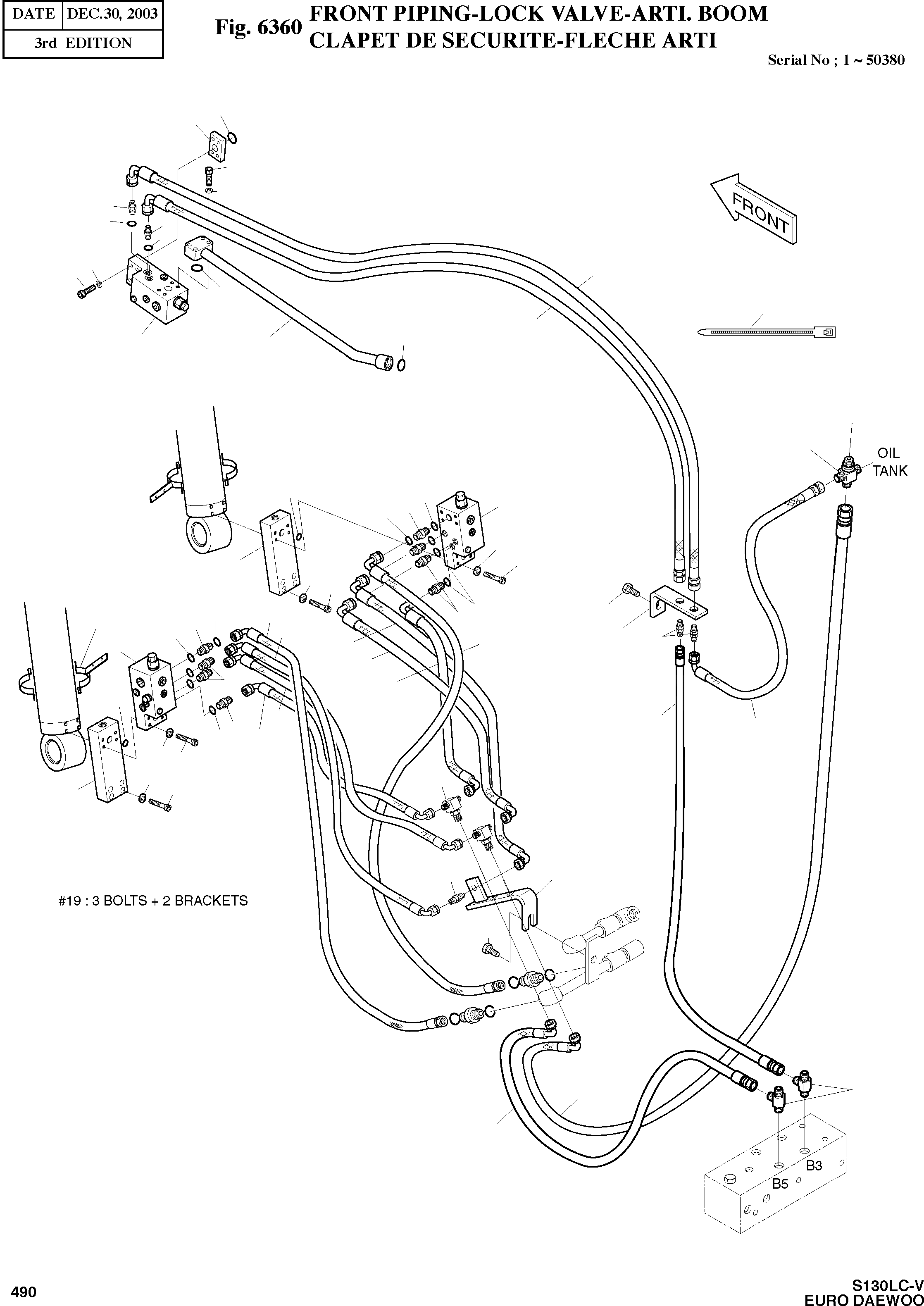 | DATE | DEC.30, 2003 |
|---|---|
| 3rd EDITION | |

Fig. 6360 FRONT PIPING-LOCK VALVE-ARTI. BOOM
CLAPET DE SECURITE-FLECHE ARTI

Serial No ; 1 ~ 50380

FRONT

OIL TANK

#19 : 3 BOLTS + 2 BRACKETS

B3

B5

490

S130LC-V
EURO DAEWOO