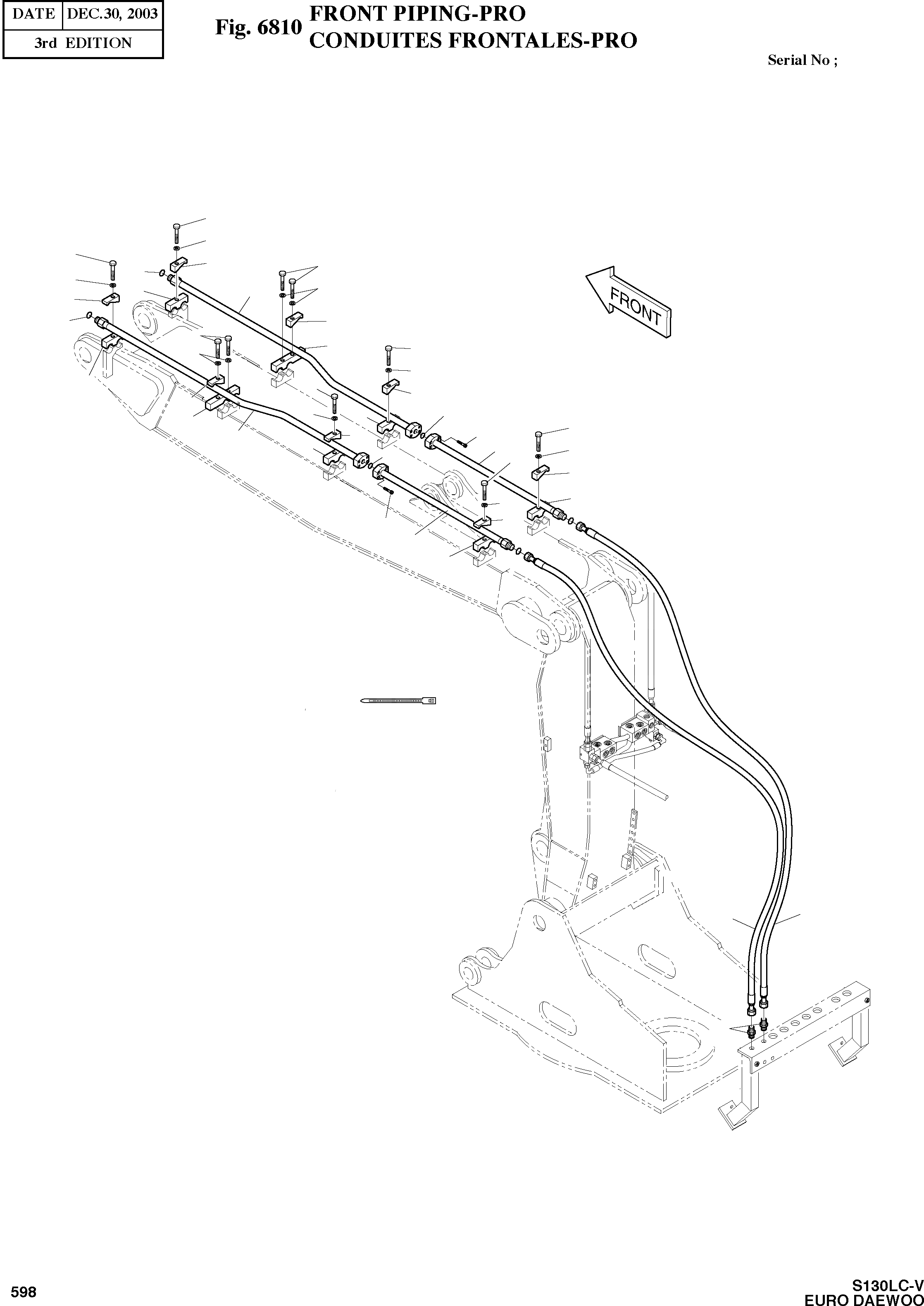 | DATE | DEC.30, 2003 |
|---|---|
| 3rd EDITION | |

Fig. 6810 FRONT PIPING-PRO
CONDUITES FRONTALES-PRO

Serial No ;

FRONT

598

S130LC-V
EURO DAEWOO