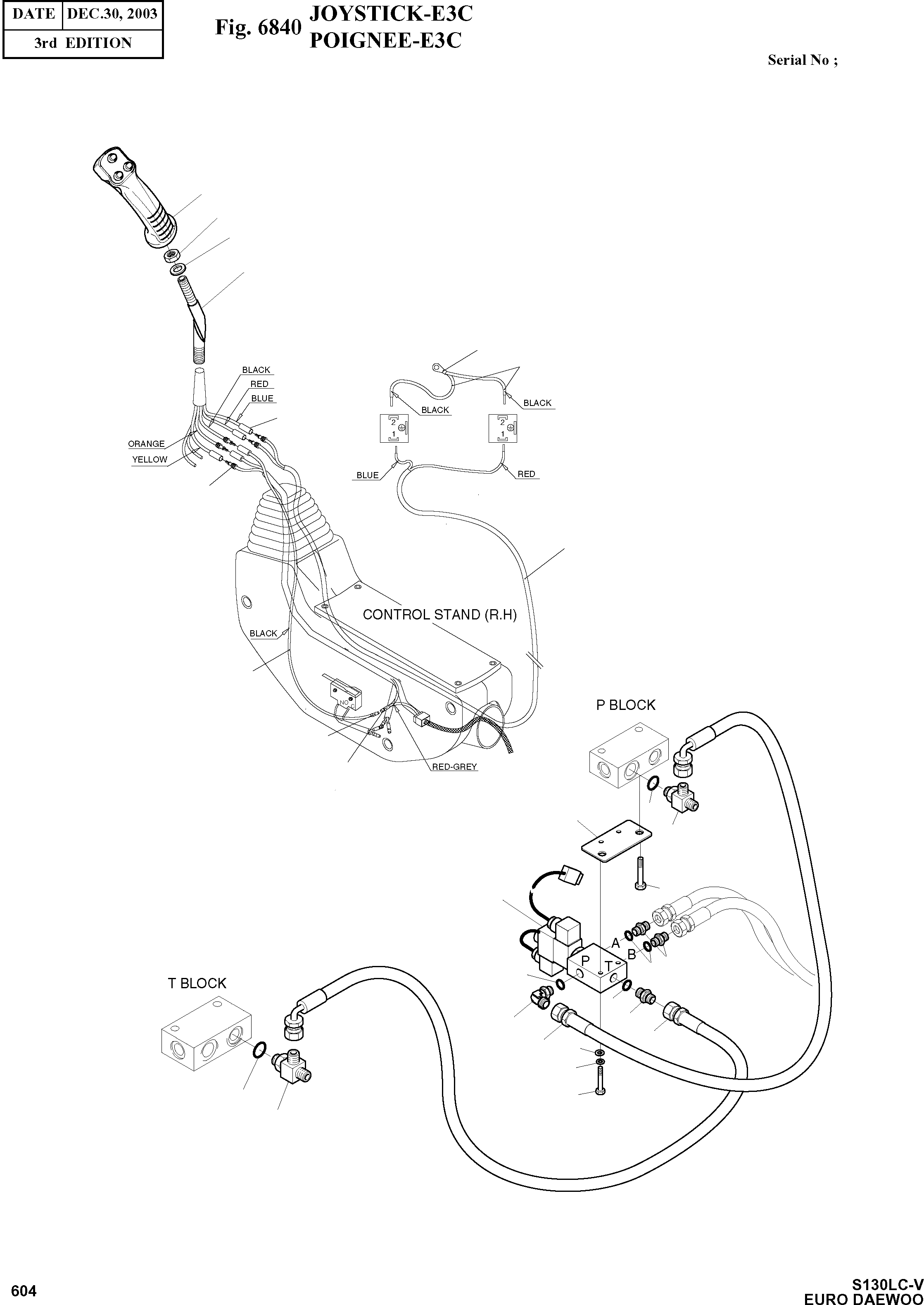 | DATE | DEC.30, 2003 |
|---|---|
| 3rd EDITION | |

Fig. 6840 JOYSTICK-E3C
POIGNEE-E3C

Serial No ;

BLACK
RED
BLUE
ORANGE
YELLOW
BLACK
BLACK
2
1
2
1
BLUE
RED
CONTROL STAND (R.H)
BLACK
NO
C
RED-GREY
P BLOCK
A
B
P
T
T BLOCK

604

S130LC-V
EURO DAEWOO