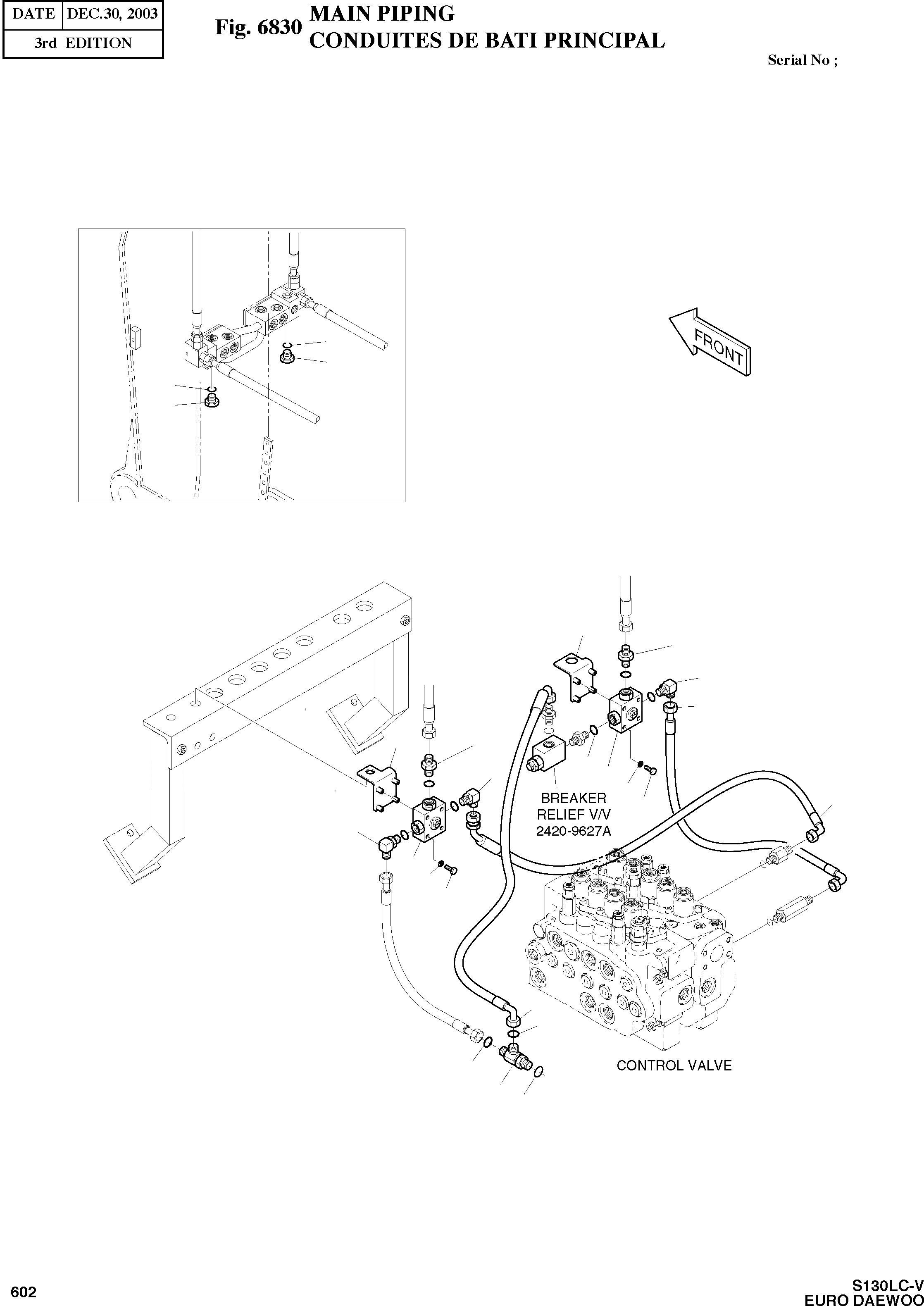 | DATE | DEC.30, 2003 |
|---|---|
| 3rd EDITION | |

Fig. 6830 MAIN PIPING
CONDUITES DE BATI PRINCIPAL

Serial No ;

FRONT

BREAKER
RELIEF V/V
2420-9627A

CONTROL VALVE

602

S130LC-V
EURO DAEWOO