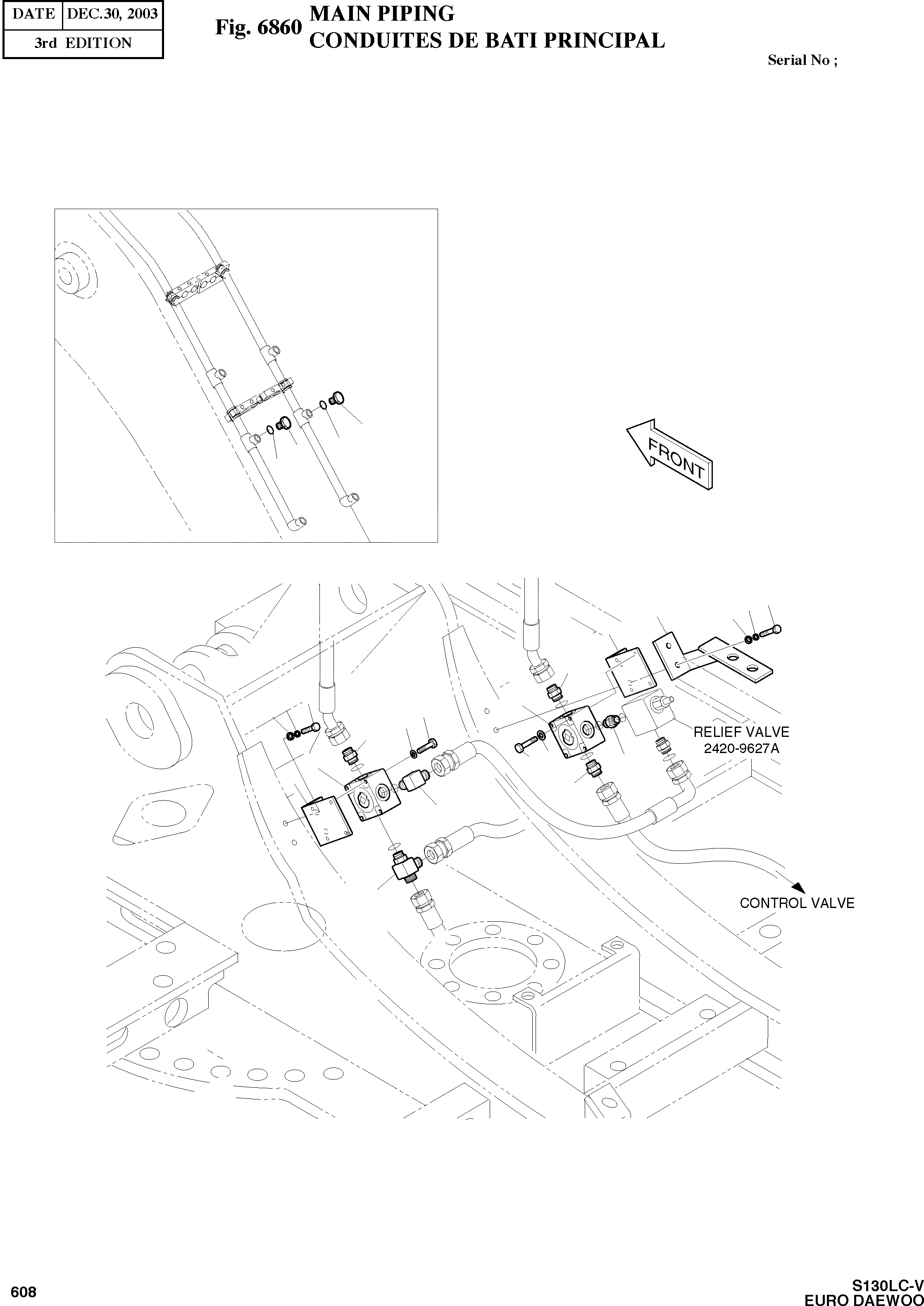 | DATE | DEC.30, 2003 |
|---|---|
| 3rd EDITION | |

Fig. 6860 MAIN PIPING
CONDUITES DE BATI PRINCIPAL

Serial No ;

FRONT

RELIEF VALVE
2420-9627A

CONTROL VALVE

608

S130LC-V
EURO DAEWOO