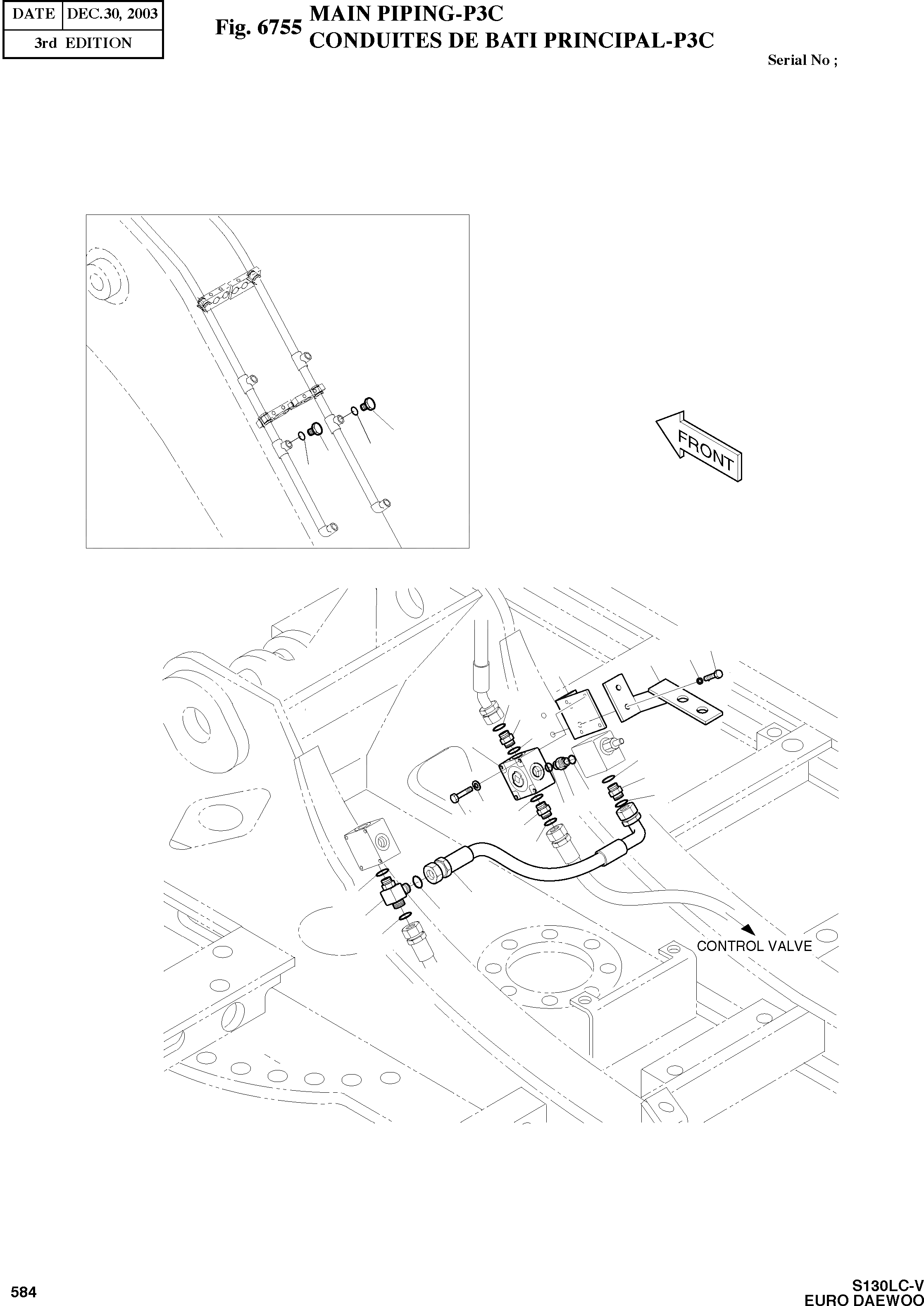 | DATE | DEC.30, 2003 |
|---|---|
| 3rd EDITION | |

Fig. 6755 MAIN PIPING-P3C
CONDUITES DE BATI PRINCIPAL-P3C

Serial No ;

FRONT

CONTROL VALVE

584

S130LC-V
EURO DAEWOO