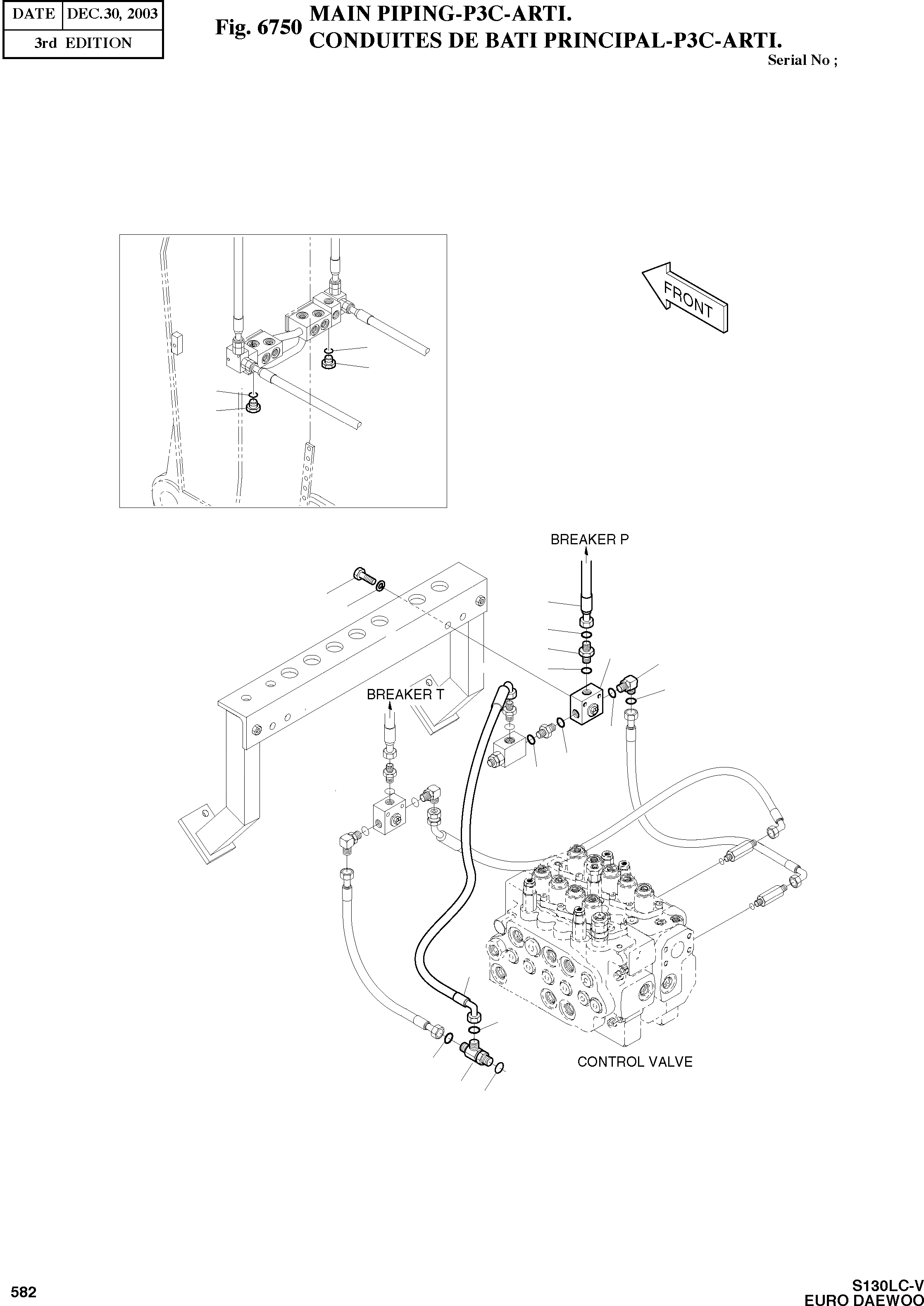 | DATE | DEC.30, 2003 |
|---|---|
| 3rd EDITION | |

Fig. 6750 MAIN PIPING-P3C-ARTI.
CONDUITES DE BATI PRINCIPAL-P3C-ARTI.

Serial No ;

FRONT

BREAKER P

BREAKER T

CONTROL VALVE

582

S130LC-V
EURO DAEWOO