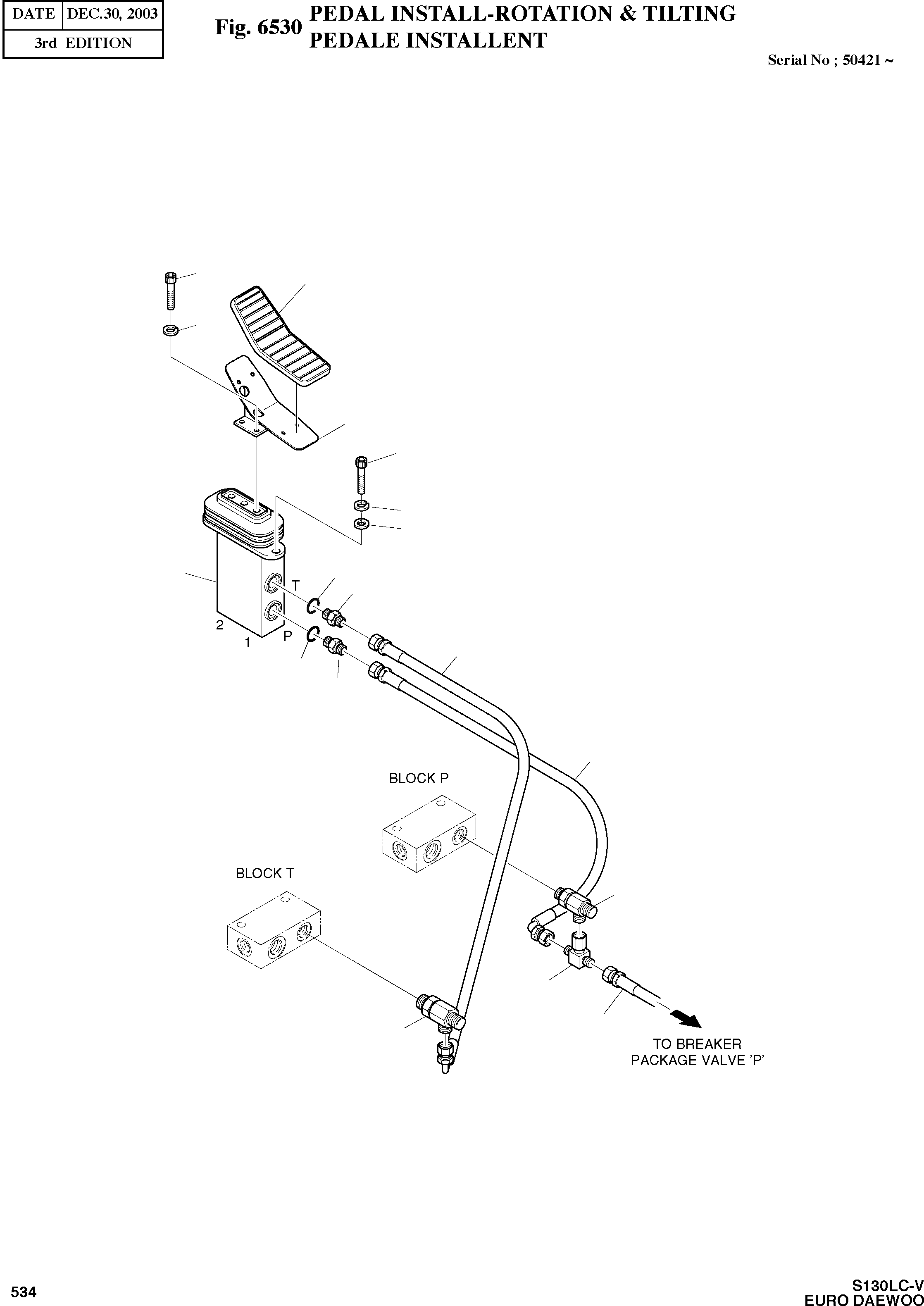 | DATE | DEC.30, 2003 |
|---|---|
| 3rd EDITION | |

Fig. 6530 PEDAL INSTALL-ROTATION & TILTING
PEDALE INSTALLENT

Serial No ; 50421 ~

T

2

1

P

BLOCK P

BLOCK T

TO BREAKER
PACKAGE VALVE 'P'

534

S130LC-V
EURO DAEWOO