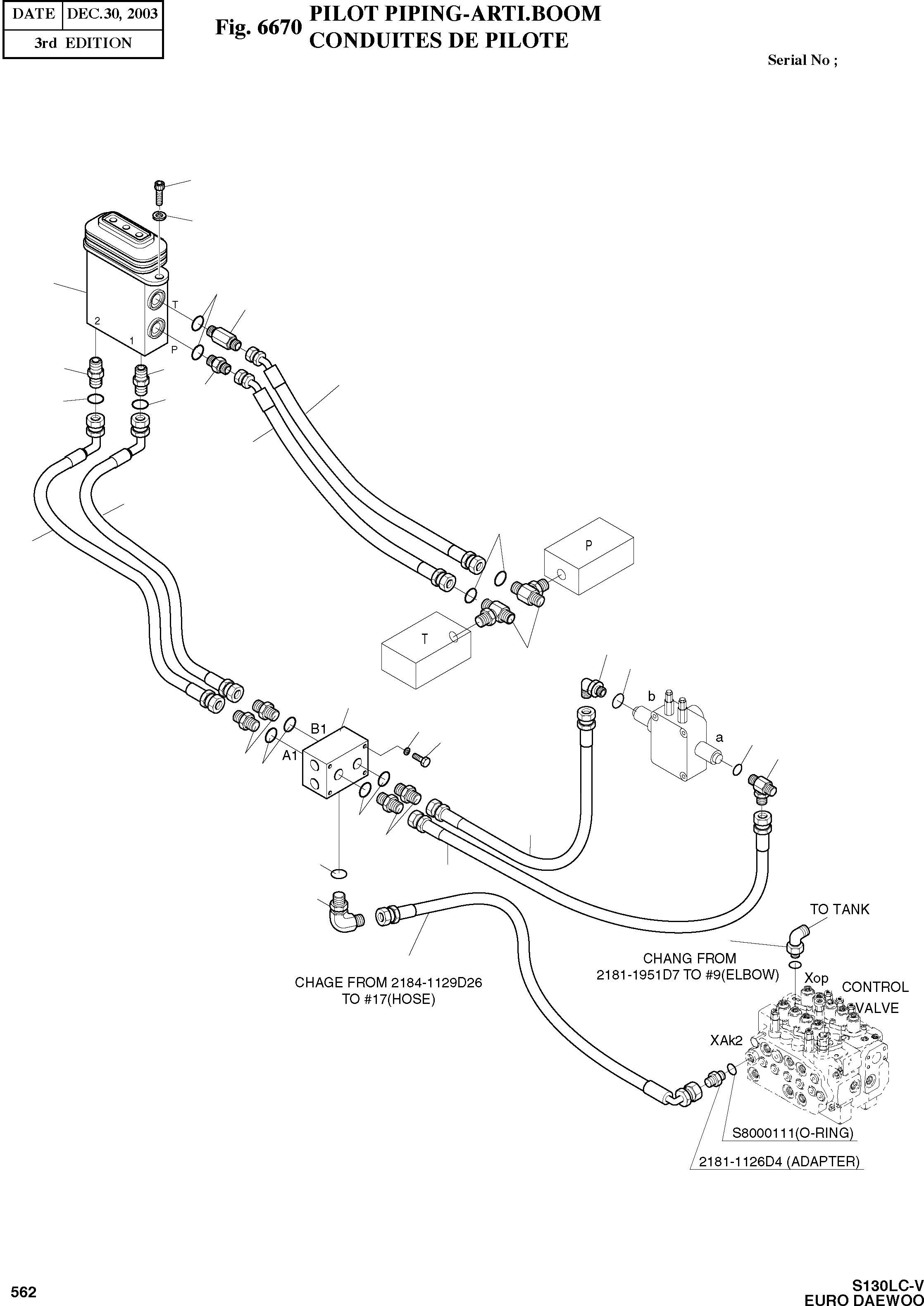 | DATE | DEC.30, 2003 |
|---|---|
| 3rd EDITION | |

Fig. 6670 PILOT PIPING-ARTI.BOOM
CONDUITES DE PILOTE

Serial No ;

T
2
1
P

P

T

b
a

B1
A1

TO TANK

CHANG FROM
2181-1951D7 TO #9(ELBOW)

Xop

CONTROL
VALVE

CHAGE FROM 2184-1129D26
TO #17(HOSE)

XAk2

S8000111(O-RING)

2181-1126D4 (ADAPTER)

562

S130LC-V
EURO DAEWOO