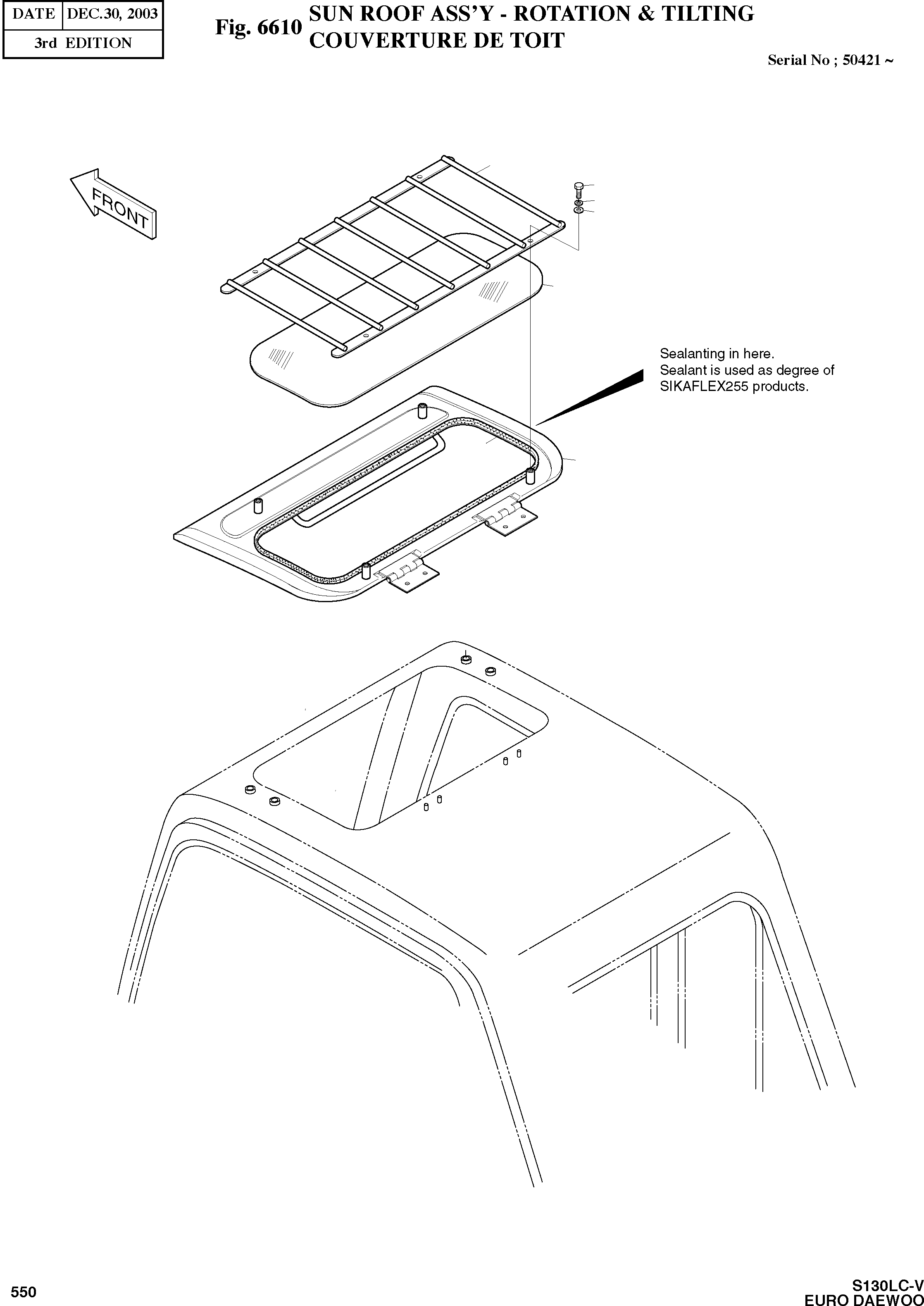 | DATE | DEC.30, 2003 |
|---|---|
| 3rd EDITION | |

Fig. 6610 SUN ROOF ASS'Y - ROTATION & TILTING
COUVERTURE DE TOIT

Serial No ; 50421 ~

FRONT

Sealanting in here.
Sealant is used as degree of SIKAFLEX255 products.

550

S130LC-V
EURO DAEWOO