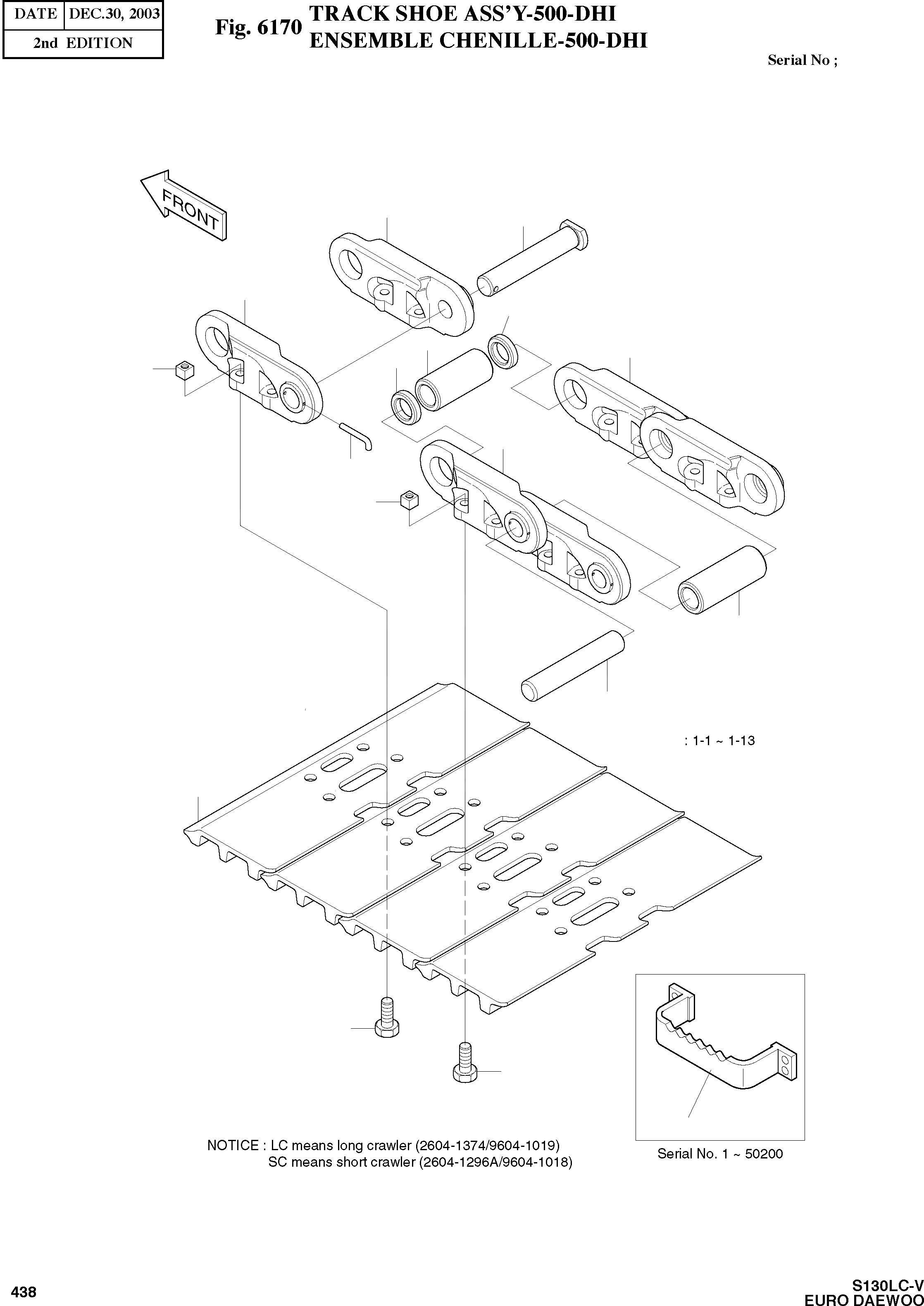 | DATE | DEC.30, 2003 |
|---|---|
| 2nd EDITION | |

Fig. 6170 TRACK SHOE ASS'Y-500-DHI
ENSEMBLE CHENILLE-500-DHI

Serial No ;

FRONT

: 1-1 ~ 1-13

NOTICE : LC means long crawler (2604-1374/9604-1019)
SC means short crawler (2604-1296A/9604-1018)

Serial No. 1 ~ 50200

438

S130LC-V
EURO DAEWOO