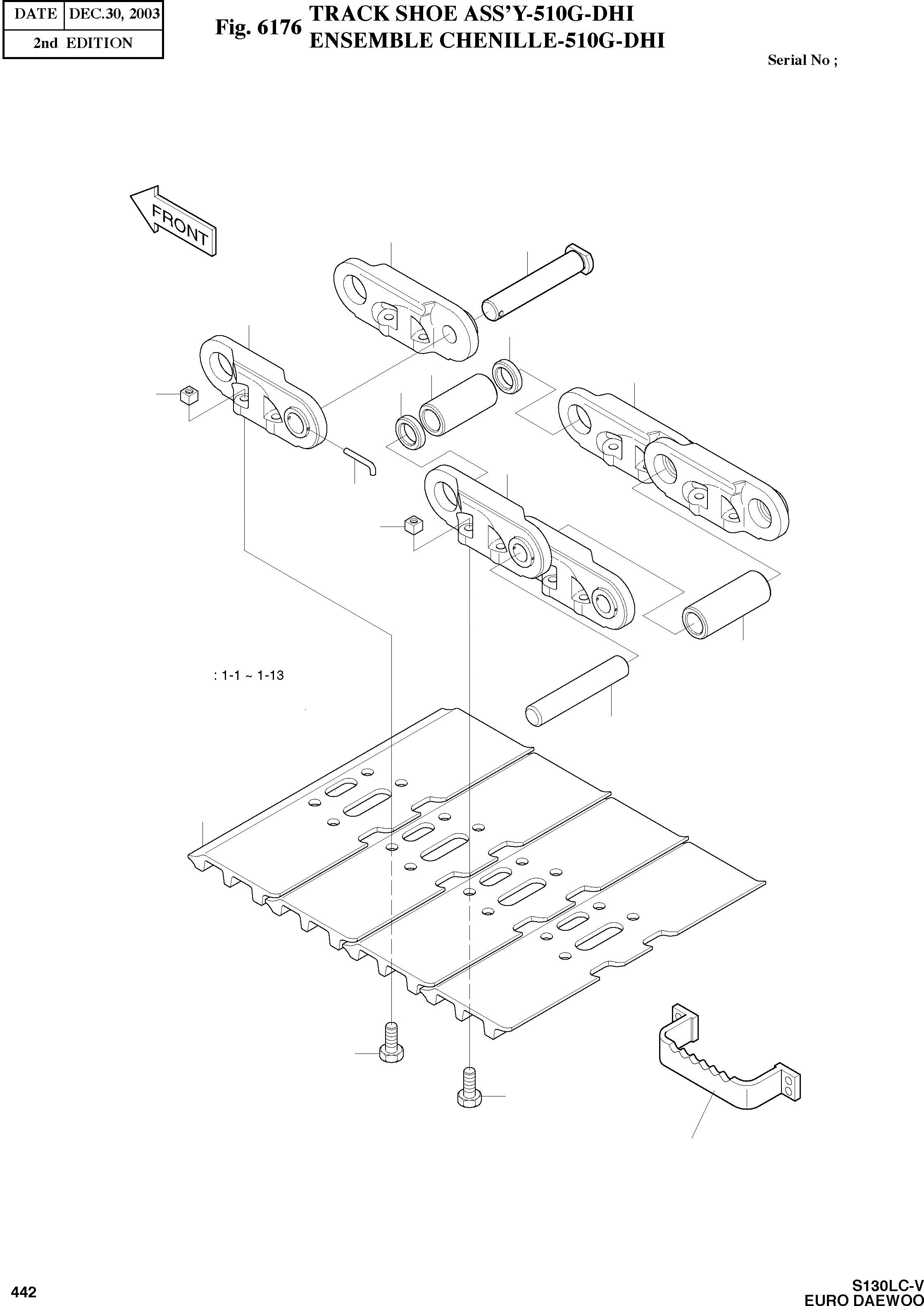 | DATE | DEC.30, 2003 |
|---|---|
| 2nd EDITION | |

Fig. 6176 TRACK SHOE ASS'Y-510G-DHI
ENSEMBLE CHENILLE-510G-DHI

Serial No ;

FRONT

: 1-1 ~ 1-13

442

S130LC-V
EURO DAEWOO