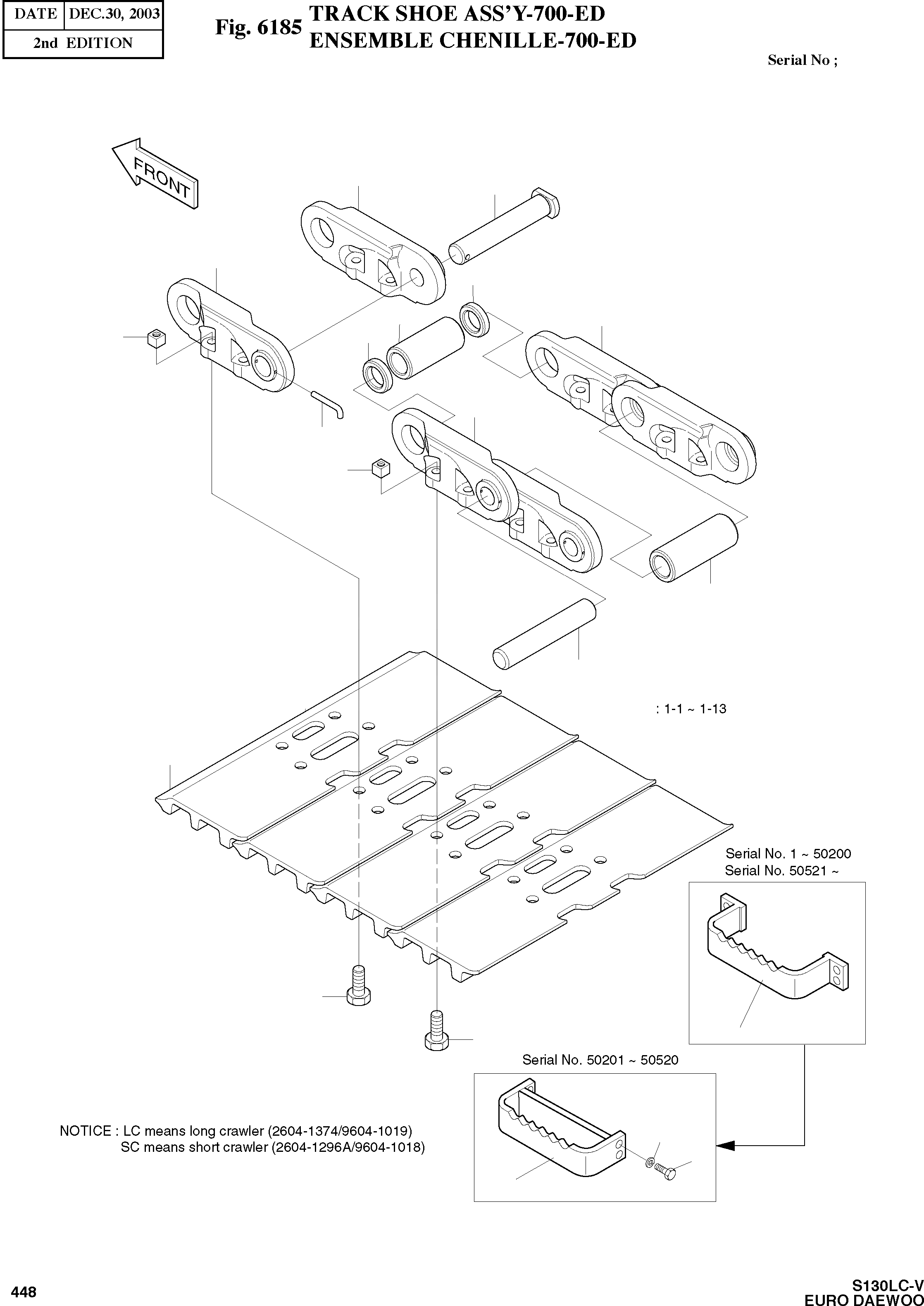 | DATE | DEC.30, 2003 |
|---|---|
| 2nd EDITION | |

Fig. 6185 TRACK SHOE ASS'Y-700-ED
ENSEMBLE CHENILLE-700-ED

Serial No ;

FRONT

: 1-1 ~ 1-13

Serial No. 1 ~ 50200
Serial No. 50521 ~

Serial No. 50201 ~ 50520

NOTICE : LC means long crawler (2604-1374/9604-1019)
SC means short crawler (2604-1296A/9604-1018)

448

S130LC-V
EURO DAEWOO