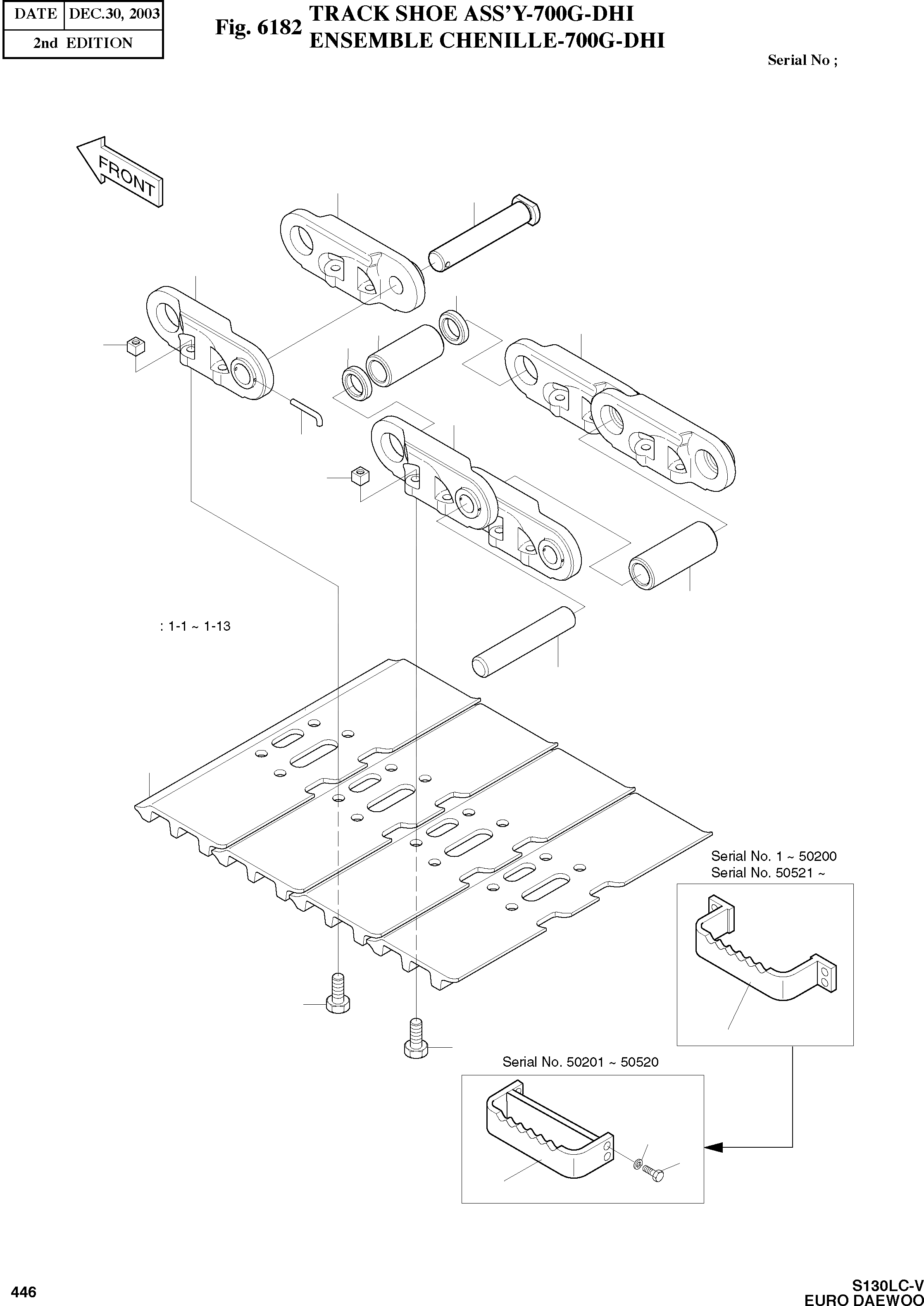 | DATE | DEC.30, 2003 |
|---|---|
| 2nd EDITION | |

Fig. 6182 TRACK SHOE ASS'Y-700G-DHI
ENSEMBLE CHENILLE-700G-DHI

Serial No ;

FRONT

: 1-1 ~ 1-13

Serial No. 1 ~ 50200
Serial No. 50521 ~

Serial No. 50201 ~ 50520

446

S130LC-V
EURO DAEWOO