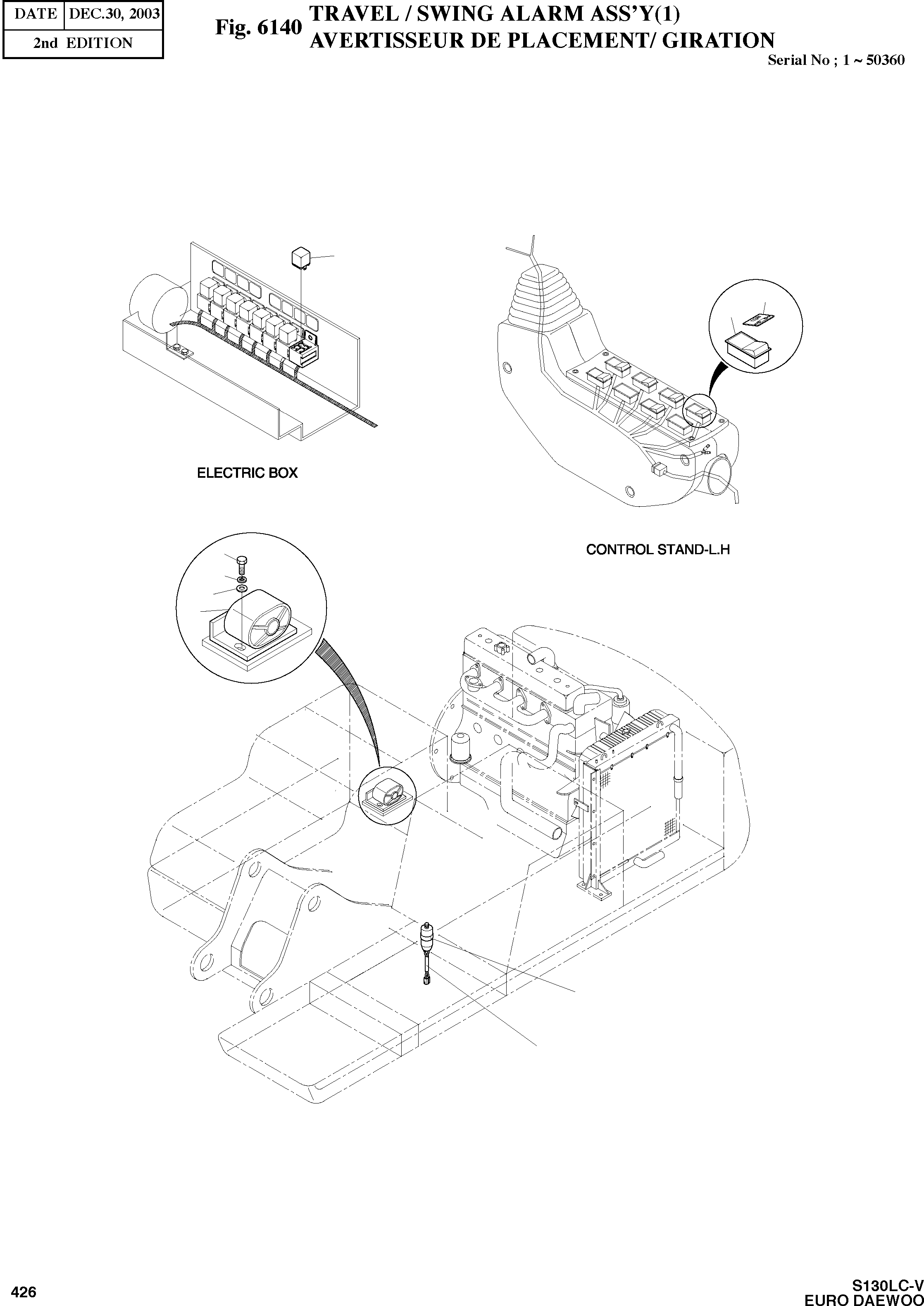 | DATE | DEC.30, 2003 |
|---|---|
| 2nd EDITION | |

Fig. 6140 TRAVEL / SWING ALARM ASS'Y(1)
AVERTISSEUR DE PLACEMENT/ GIRATION

Serial No ; 1 ~ 50360

ELECTRIC BOX

CONTROL STAND-L.H

426

S130LC-V
EURO DAEWOO