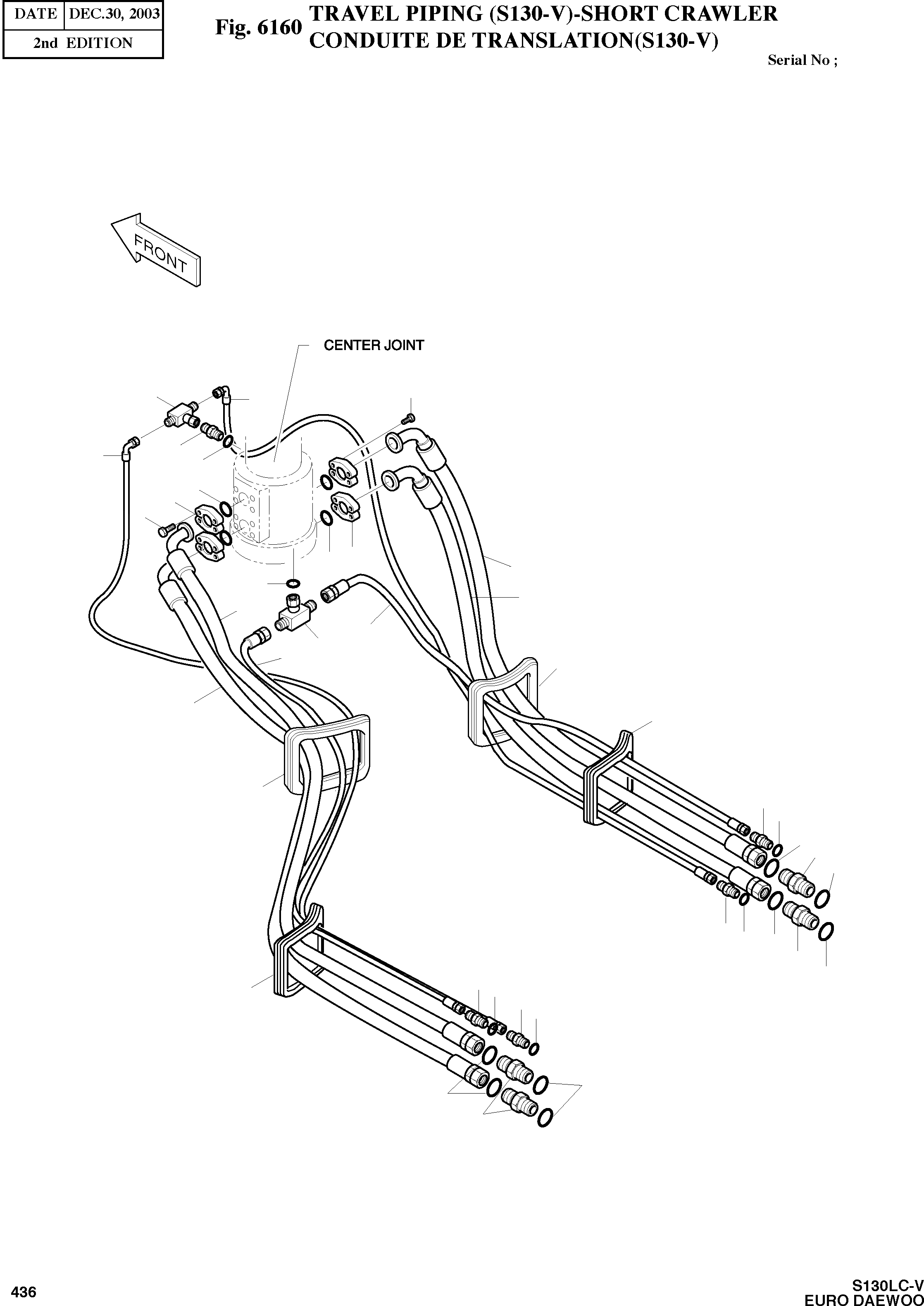 | DATE | DEC.30, 2003 |
|---|---|
| 2nd EDITION | |

Fig. 6160 TRAVEL PIPING (S130-V)-SHORT CRAWLER
CONDUITE DE TRANSLATION(S130-V)

Serial No ;

FRONT

CENTER JOINT

436

S130LC-V
EURO DAEWOO