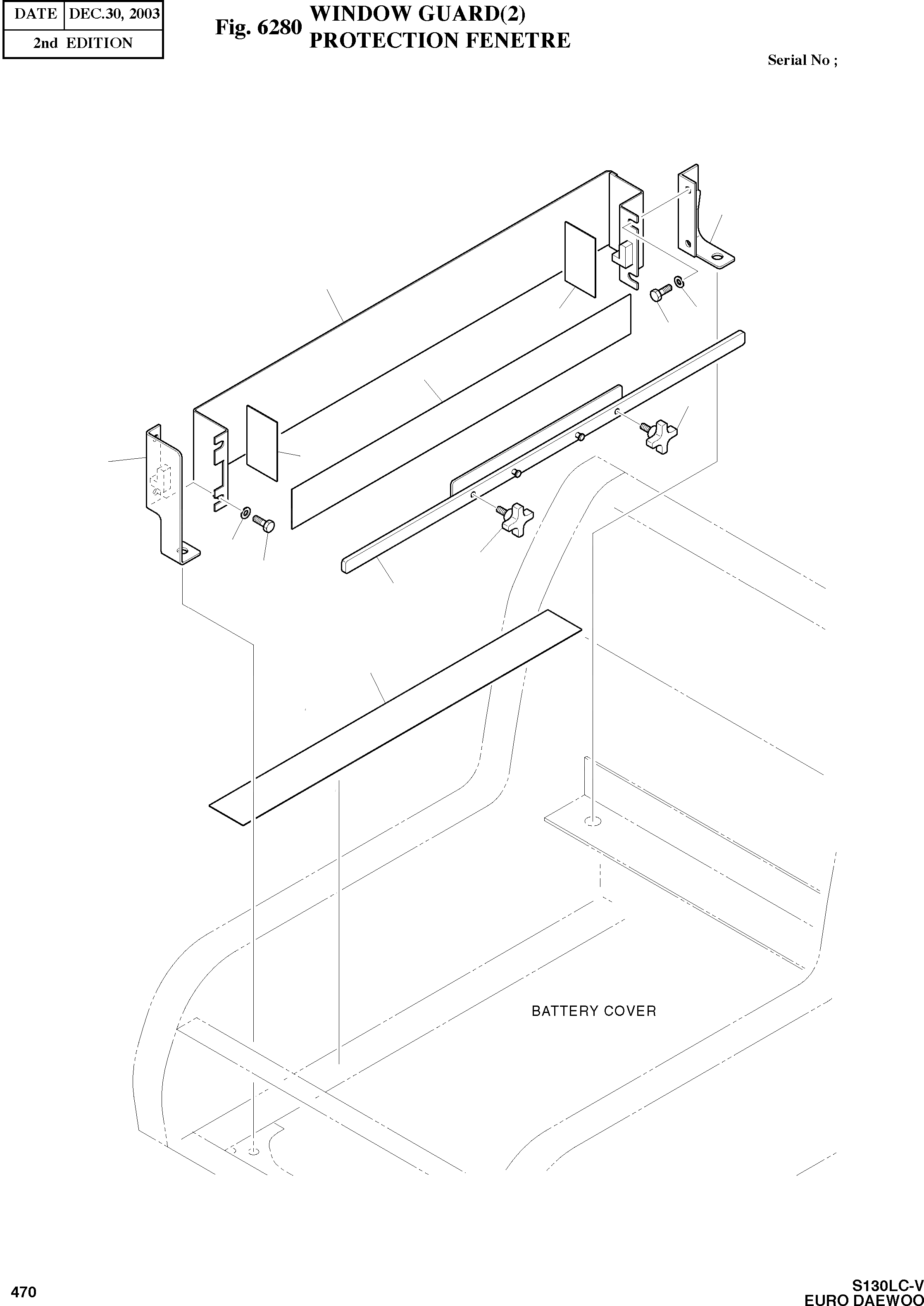 | DATE | DEC.30, 2003 |
|---|---|
| 2nd EDITION | |

Fig. 6280 WINDOW GUARD(2)
PROTECTION FENETRE

Serial No ;

BATTERY COVER

470

S130LC-V
EURO DAEWOO