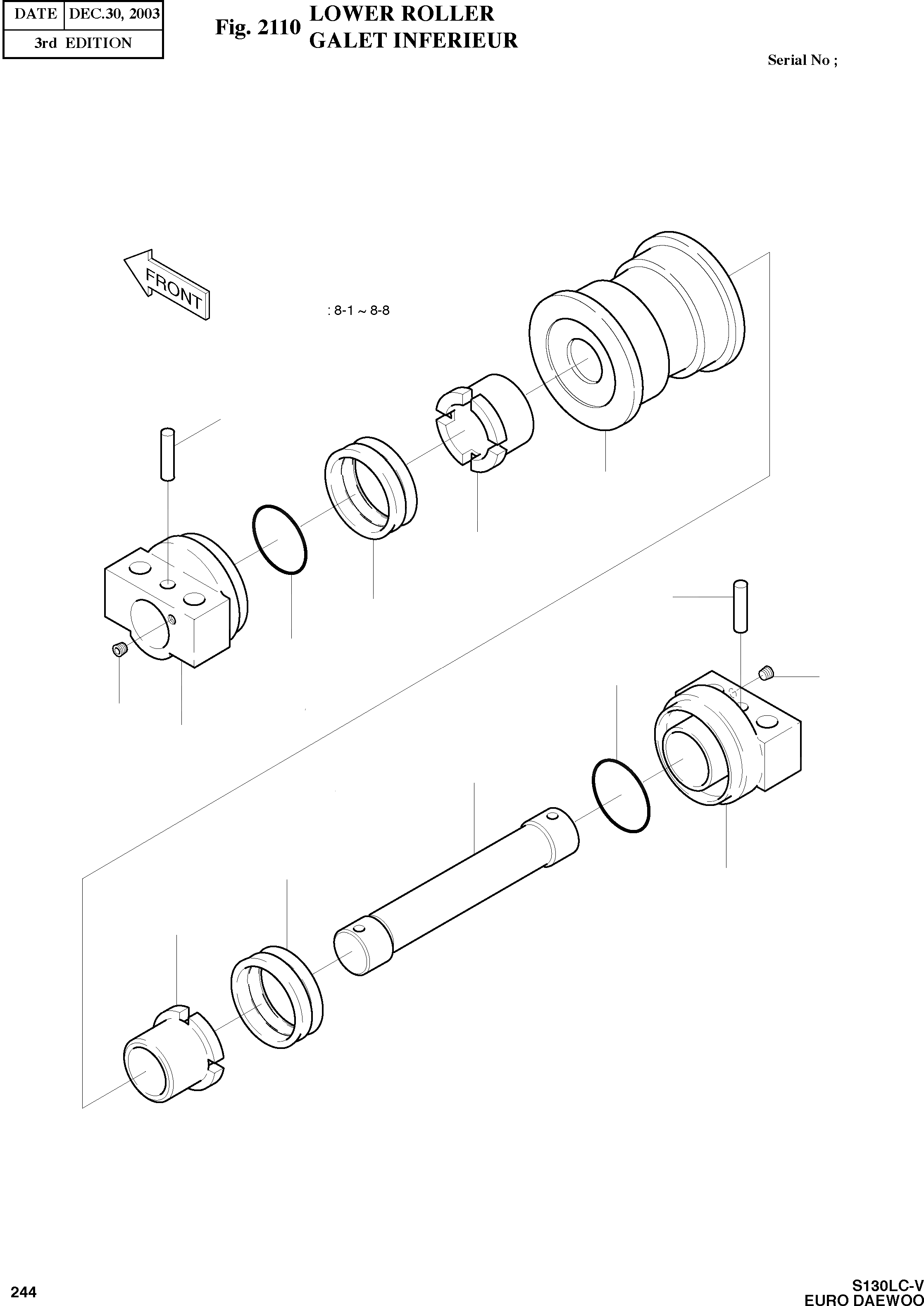 | DATE | DEC.30, 2003 |
|---|---|
| 3rd EDITION | |

Fig. 2110 LOWER ROLLER
GALET INFERIEUR

Serial No ;

FRONT

: 8-1 ~ 8-8

244

S130LC-V
EURO DAEWOO