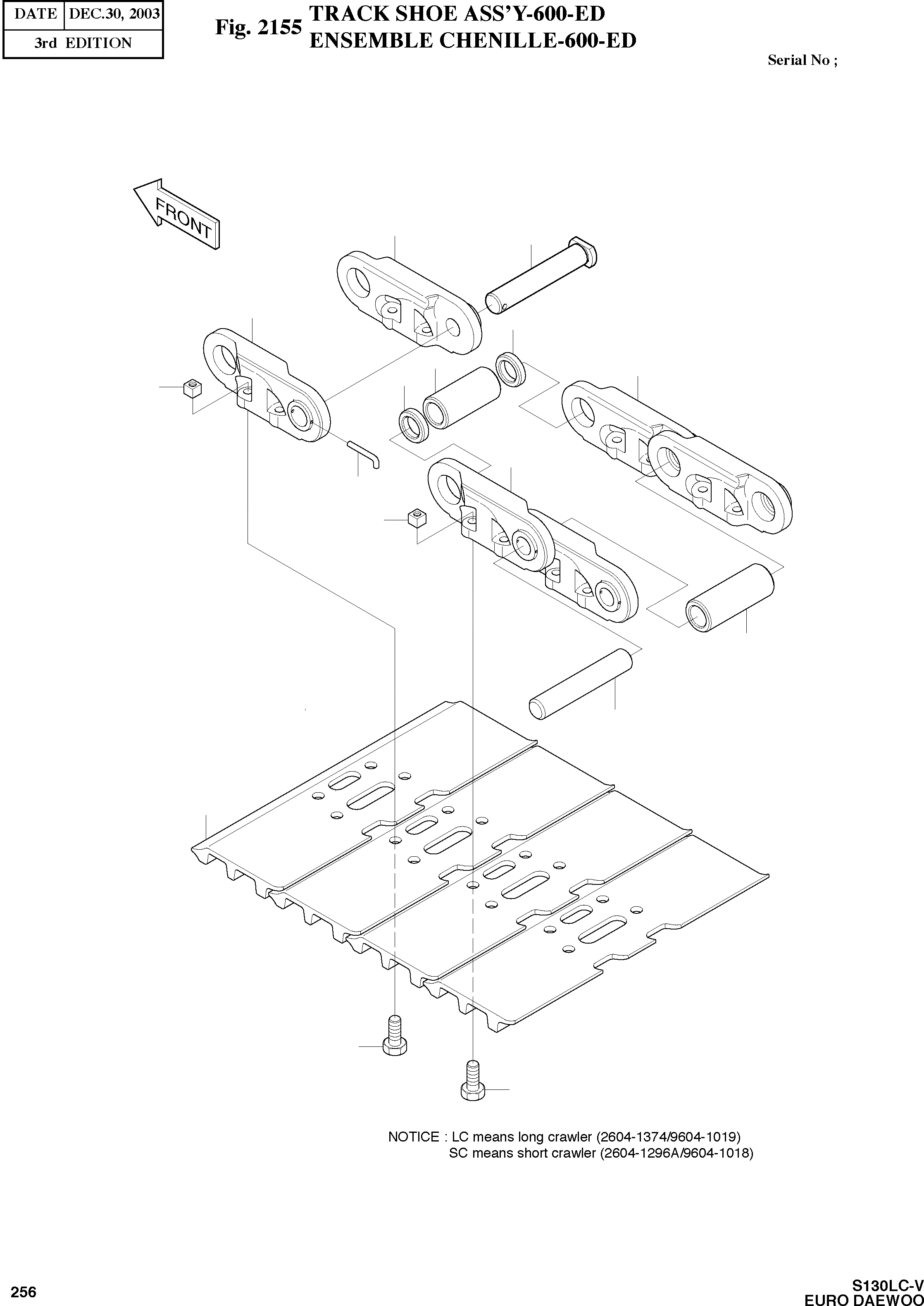 | DATE | DEC.30, 2003 |
|---|---|
| 3rd EDITION | |

Fig. 2155 TRACK SHOE ASS'Y-600-ED
ENSEMBLE CHENILLE-600-ED

Serial No ;

FRONT

NOTICE : LC means long crawler (2604-1374/9604-1019)
SC means short crawler (2604-1296A/9604-1018)

256

S130LC-V
EURO DAEWOO