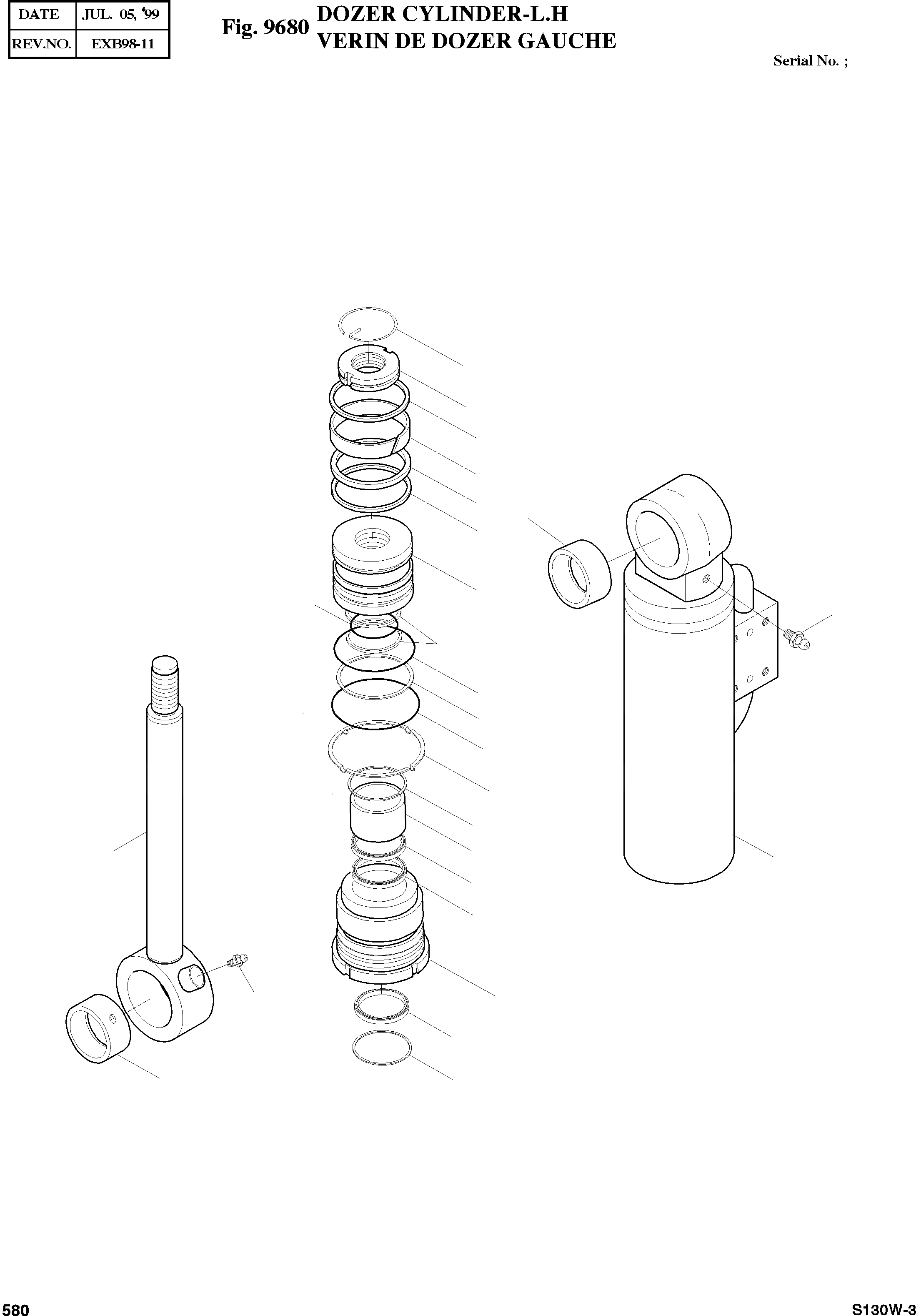 | DATE | JUL. 05, '99 |
|---|---|
| REV.NO. | EXB98-11 |

Fig. 9680 DOZER CYLINDER-L.H
VERIN DE DOZER GAUCHE

Serial No. ;

580

S130W-3