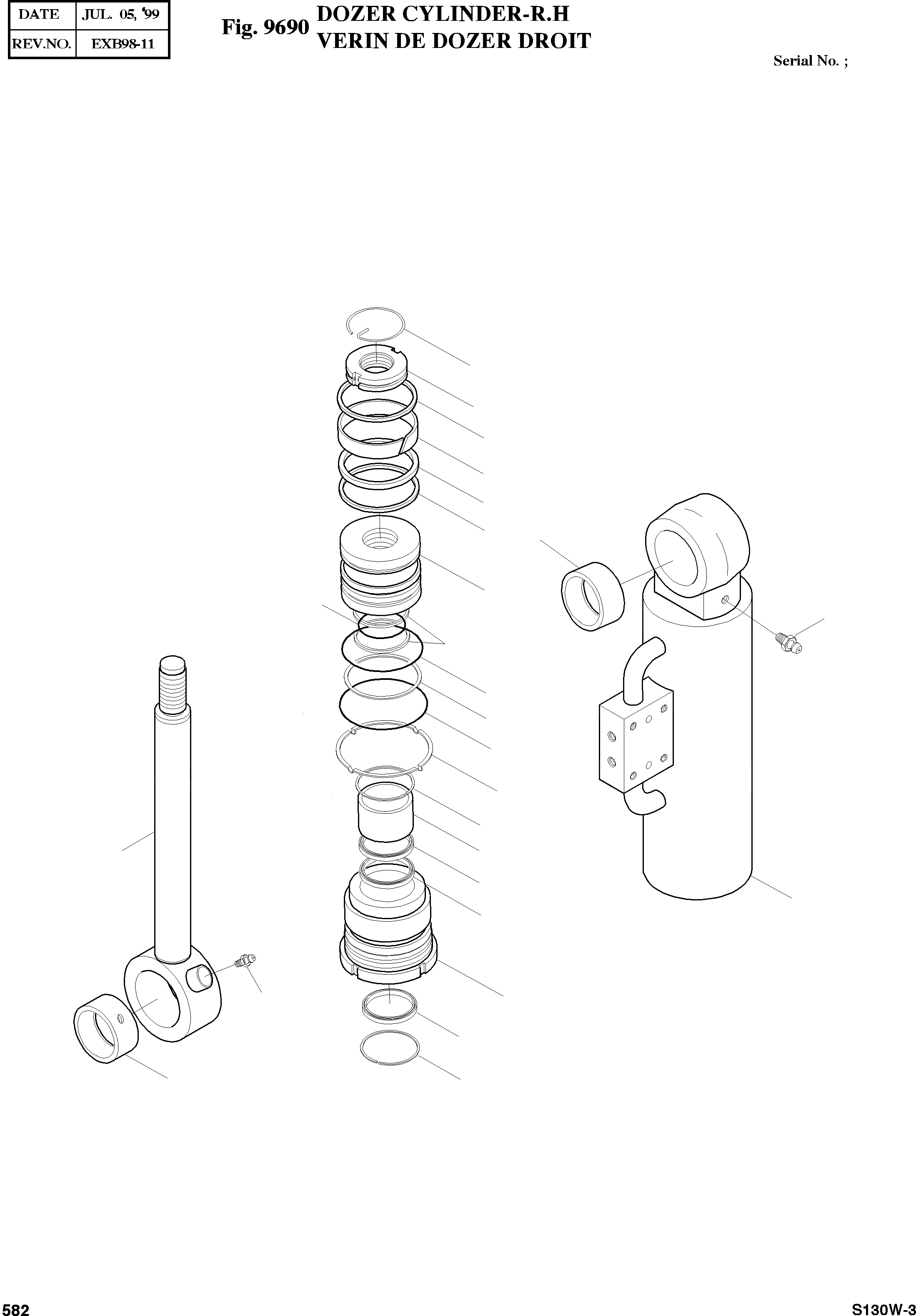 | DATE | JUL. 05, '99 |
|---|---|
| REV.NO. | EXB98-11 |

Fig. 9690 DOZER CYLINDER-R.H
VERIN DE DOZER DROIT

Serial No. ;

582

S130W-3