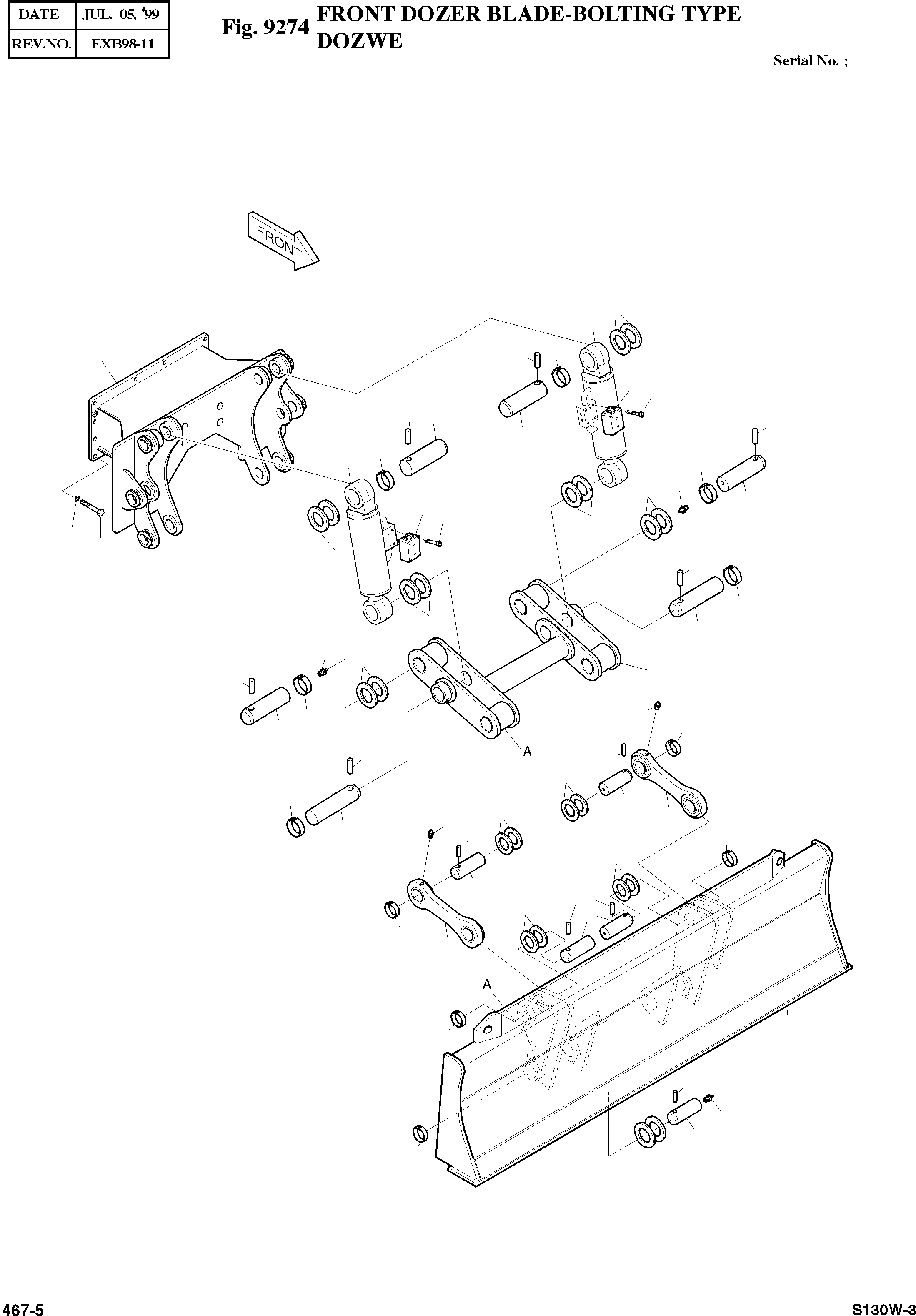 | DATE | JUL. 05, '99 |
|---|---|
| REV.NO. | EXB98-11 |

Fig. 9274 FRONT DOZER BLADE-BOLTING TYPE DOZWE

Serial No. ;

FRONT

A

A

467-5

S130W-3