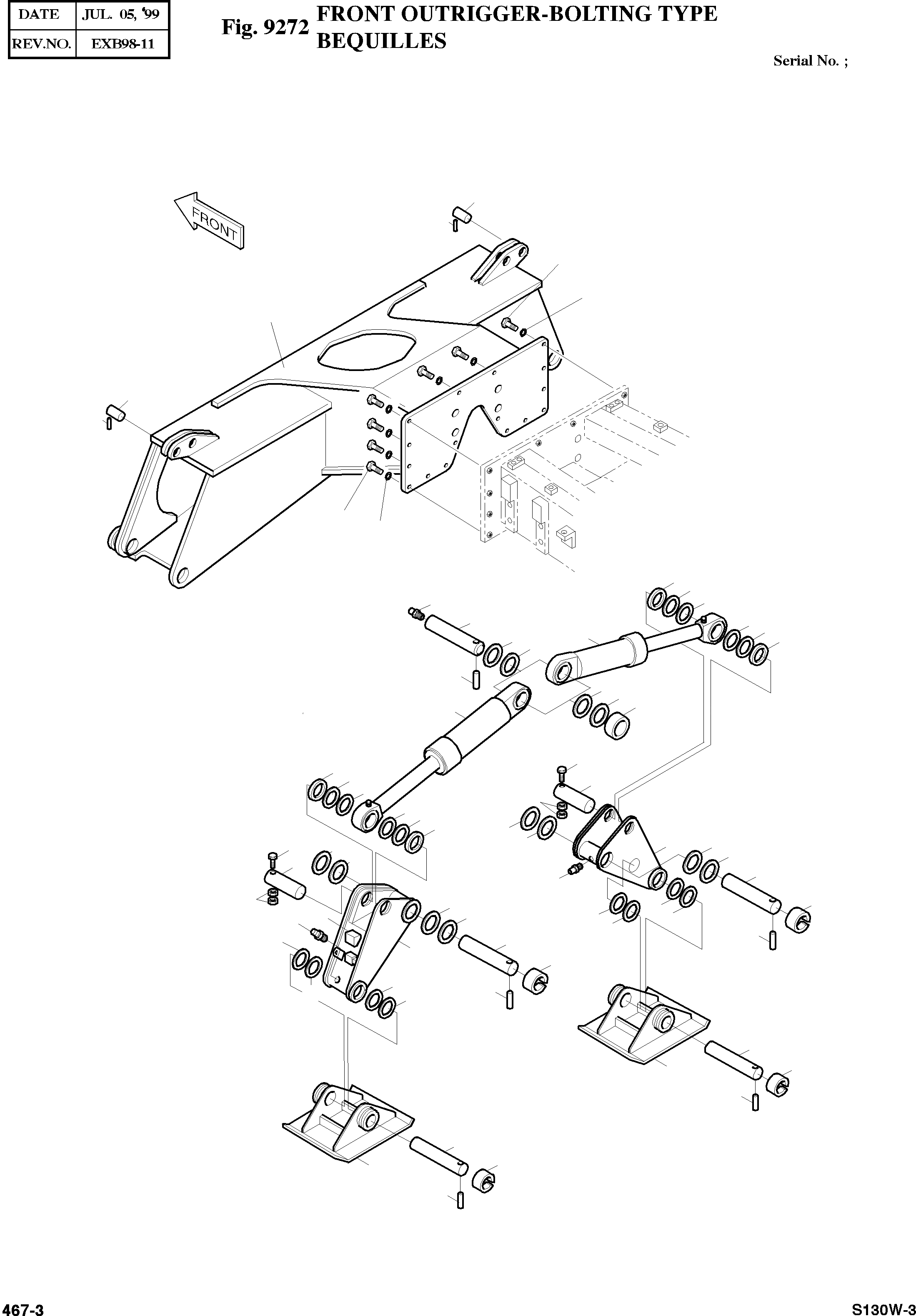 | DATE | JUL. 05, '99 |
|---|---|
| REV.NO. | EXB98-11 |

Fig. 9272 FRONT OUTRIGGER-BOLTING TYPE
BEQUILLES

Serial No. ;

FRONT

467-3

S130W-3