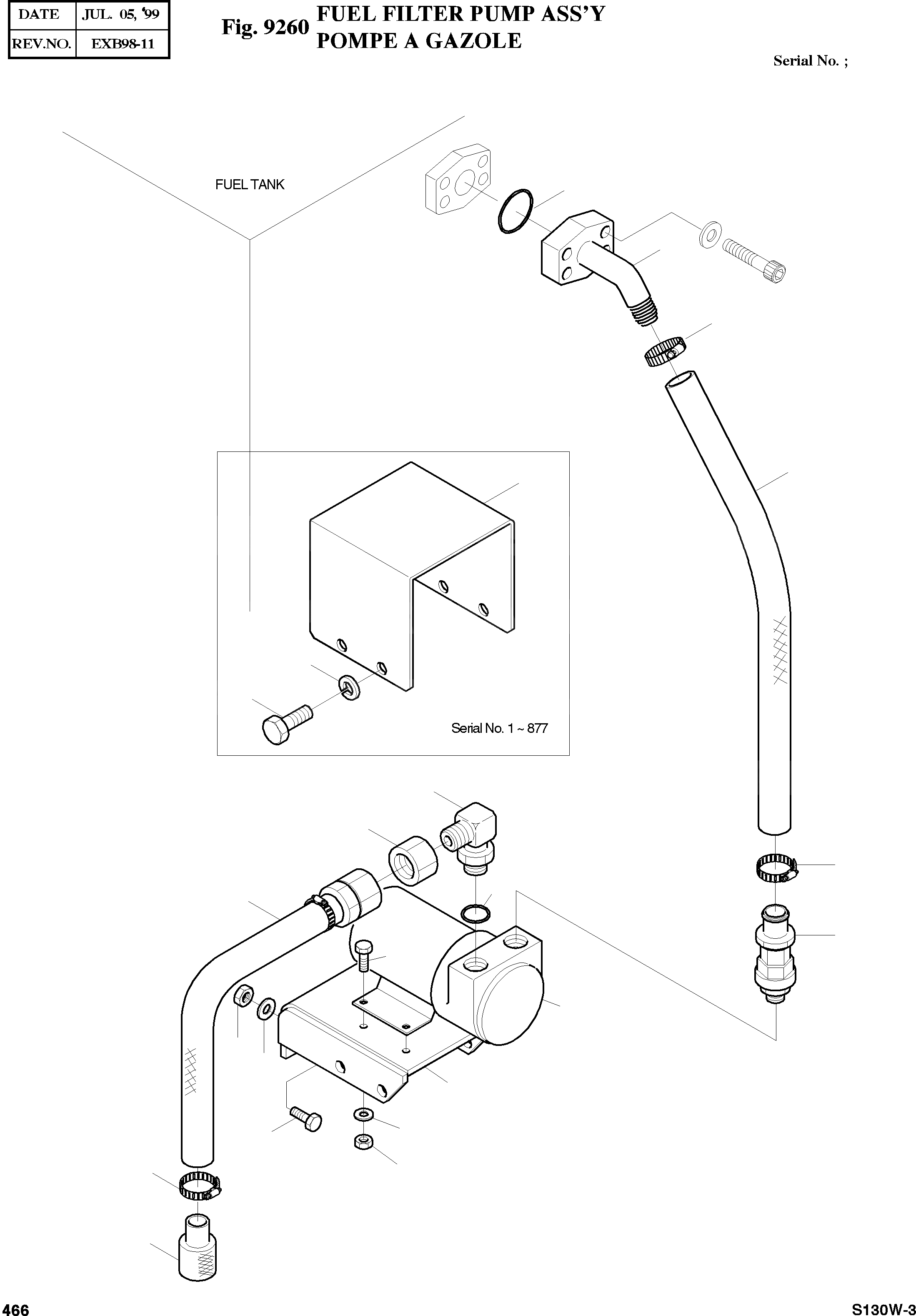 | DATE | JUL. 05, '99 |
|---|---|
| REV.NO. | EXB98-11 |

Fig. 9260 FUEL FILTER PUMP ASS'Y
POMPE A GAZOLE

Serial No. ;

FUEL TANK

Serial No. 1 ~ 877

466

S130W-3