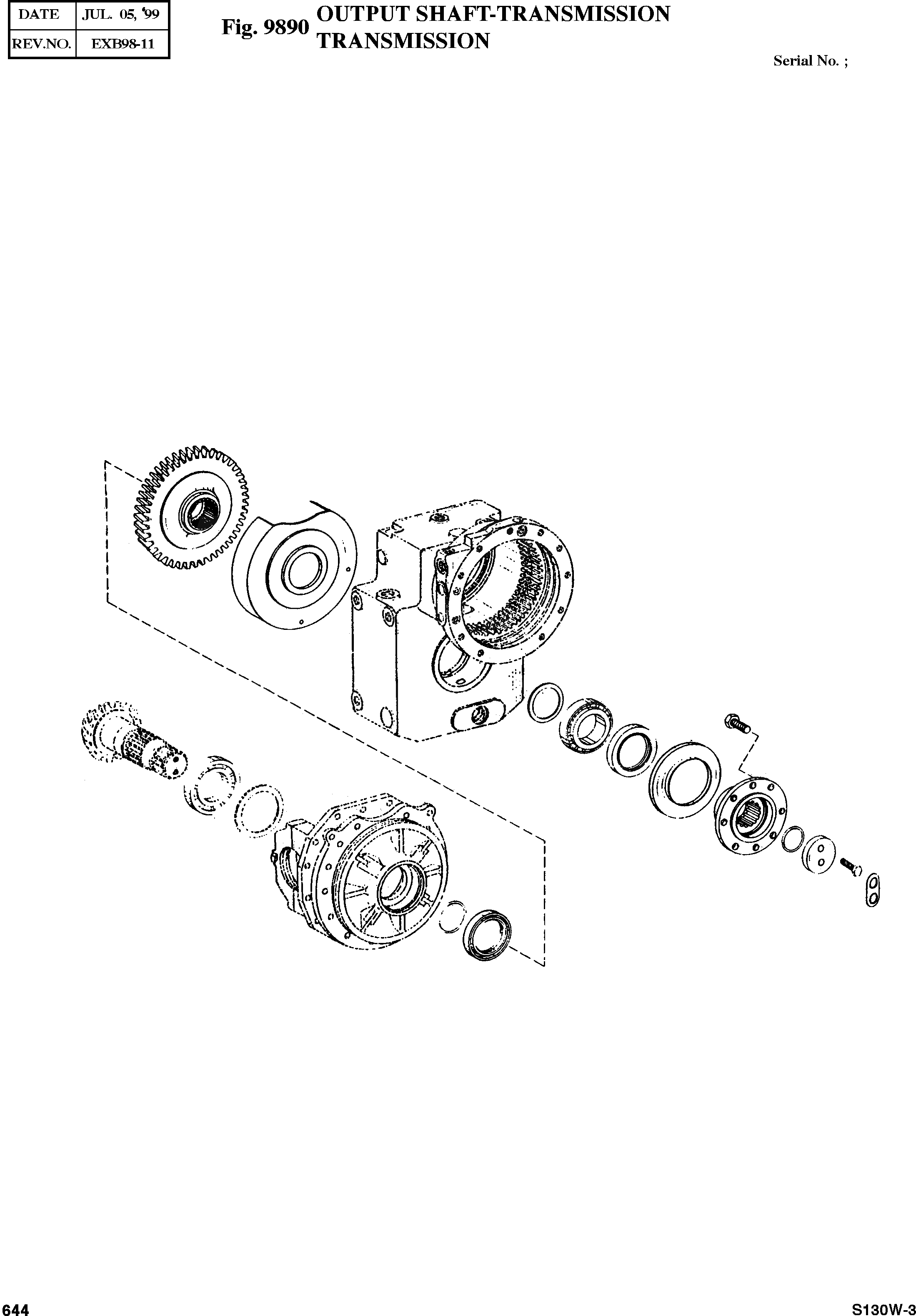 | DATE | JUL. 05, '99 |
|---|---|
| REV.NO. | EXB98-11 |

Fig. 9890 OUTPUT SHAFT-TRANSMISSION TRANSMISSION

Serial No. ;

644

S130W-3