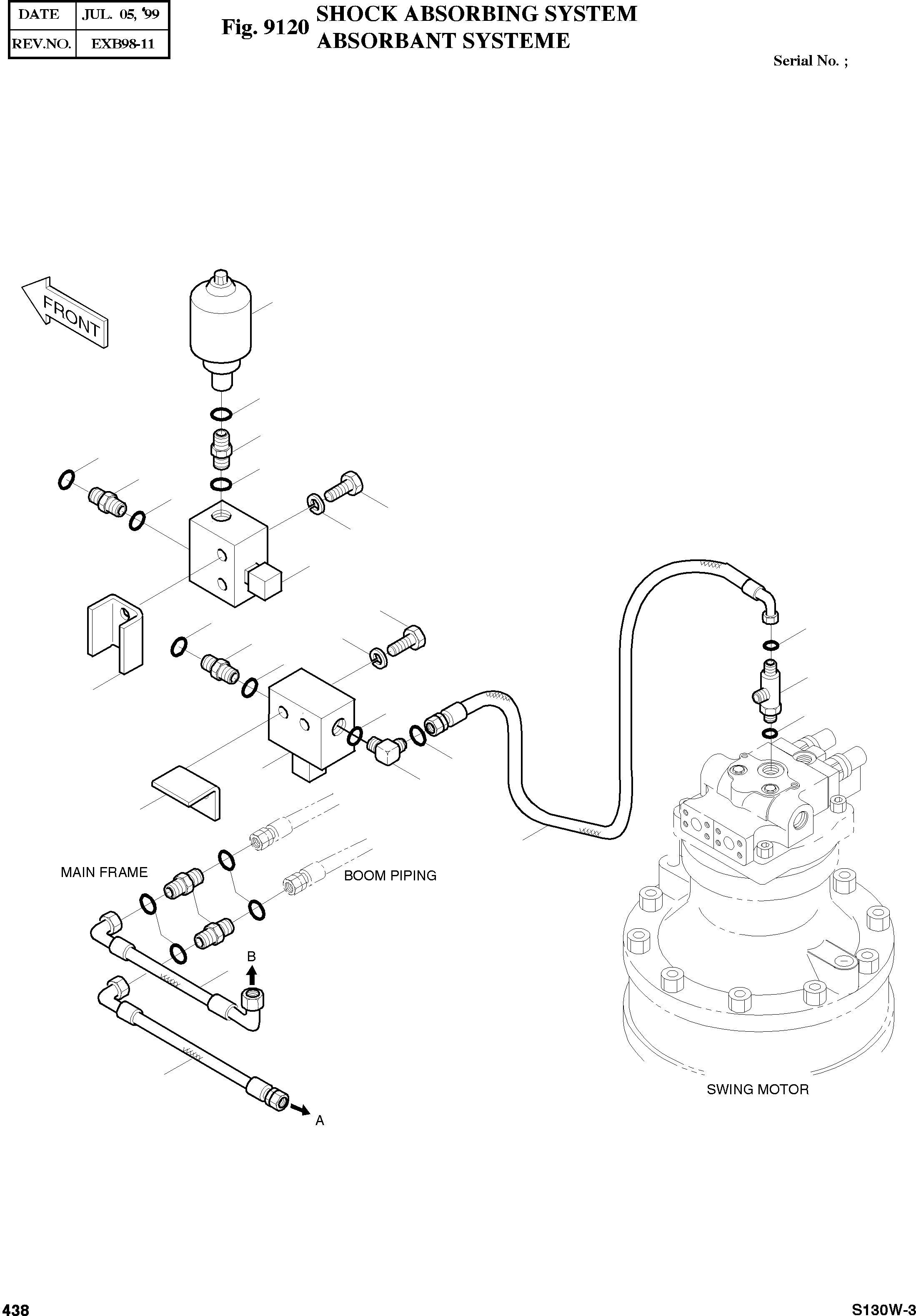 | DATE | JUL. 05, '99 |
|---|---|
| REV.NO. | EXB98-11 |

Fig. 9120 SHOCK ABSORBING SYSTEM
ABSORBANT SYSTEME

Serial No. ;

FRONT

MAIN FRAME

BOOM PIPING

B

A

SWING MOTOR

438

S130W-3