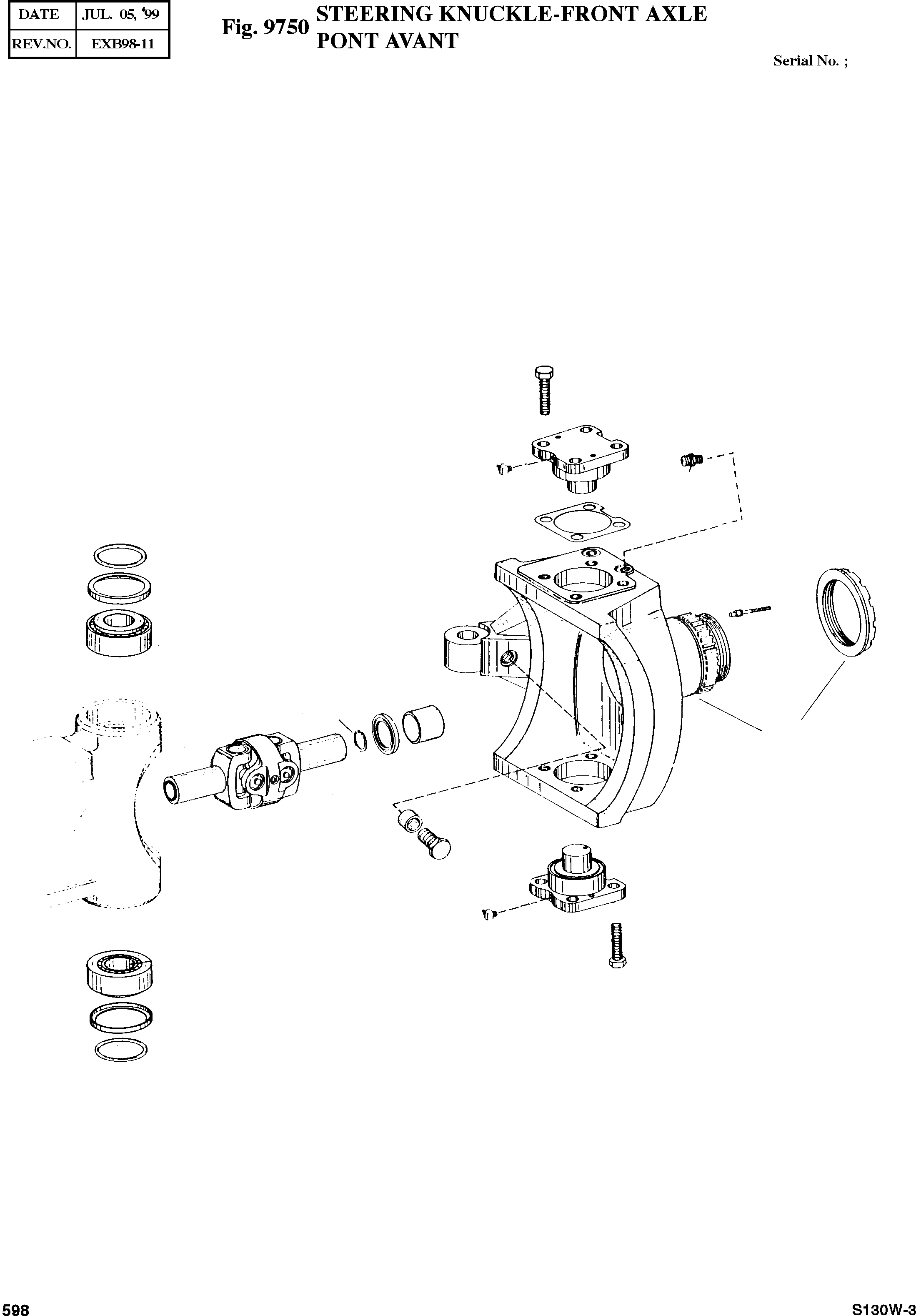 | DATE | JUL. 05, '99 |
|---|---|
| REV.NO. | EXB98-11 |

Fig. 9750 STEERING KNUCKLE-FRONT AXLE
PONT AVANT

Serial No. ;

598

S130W-3