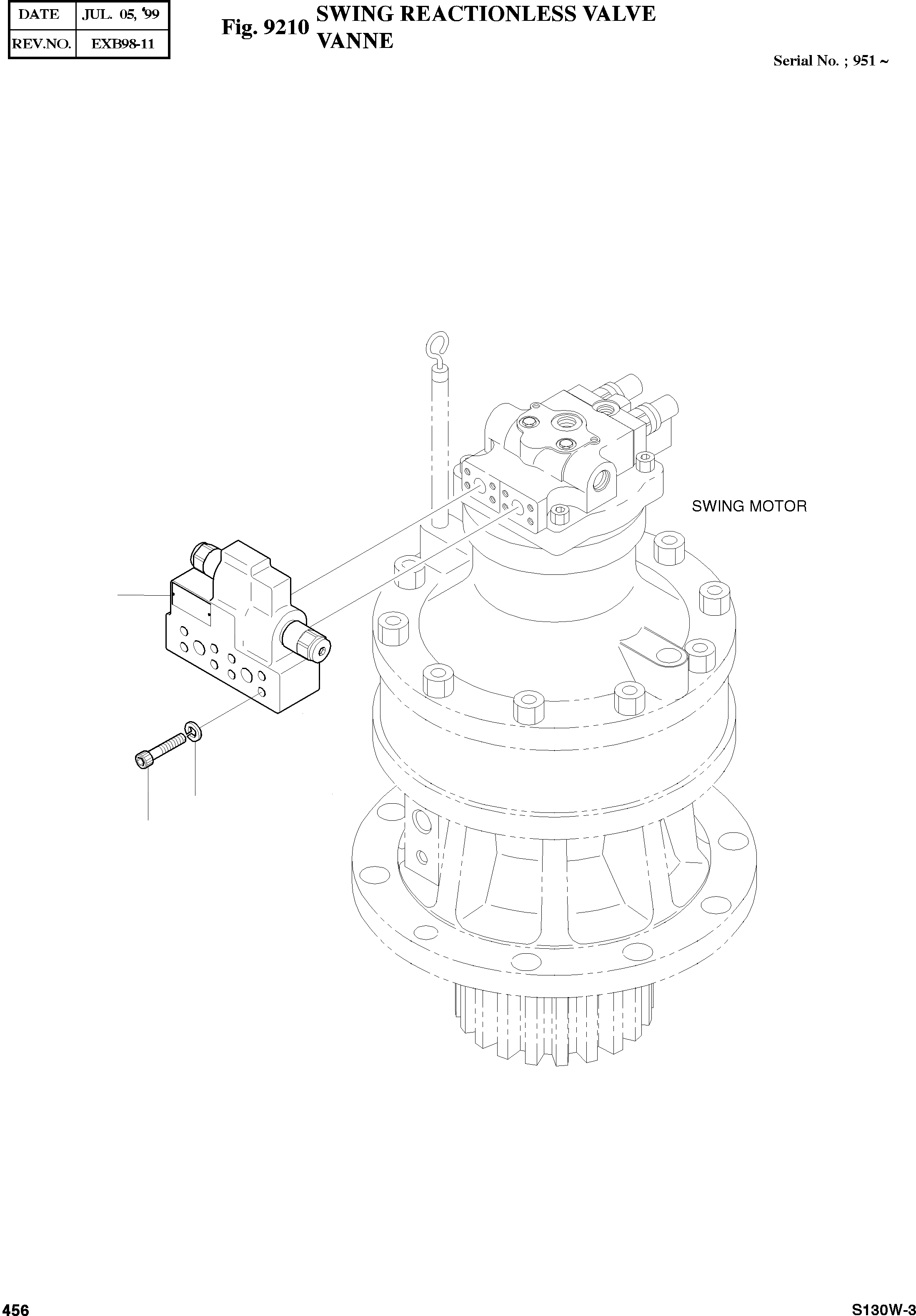 | DATE | JUL. 05, '99 |
|---|---|
| REV.NO. | EXB98-11 |

Fig. 9210 SWING REACTIONLESS VALVE
VANNE

Serial No. ; 951 ~

SWING MOTOR

456

S130W-3