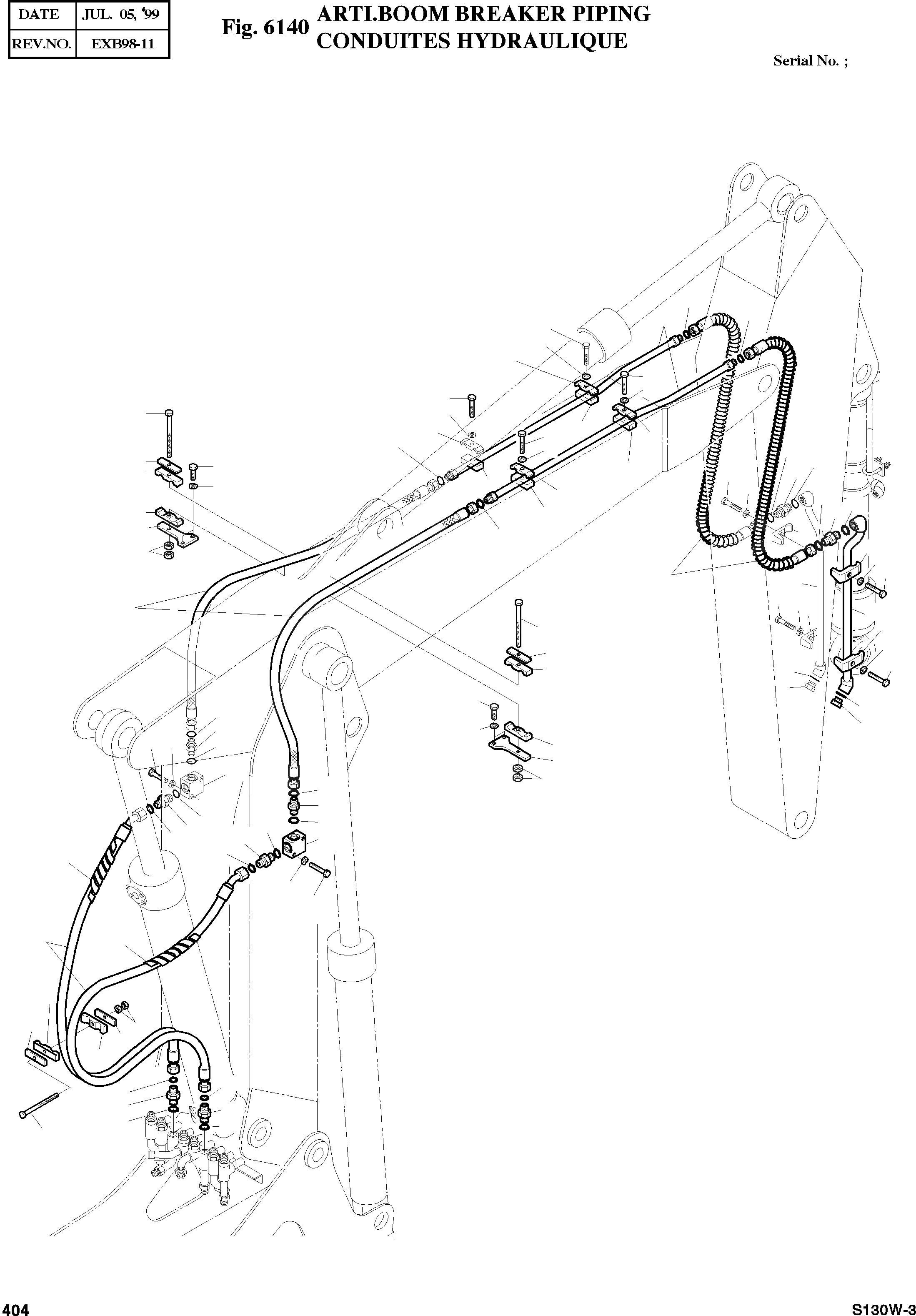 | DATE | JUL. 05, '99 |
|---|---|
| REV.NO. | EXB98-11 |

Fig. 6140 ARTI.BOOM BREAKER PIPING
CONDUITES HYDRAULIQUE

Serial No. ;

404

S130W-3