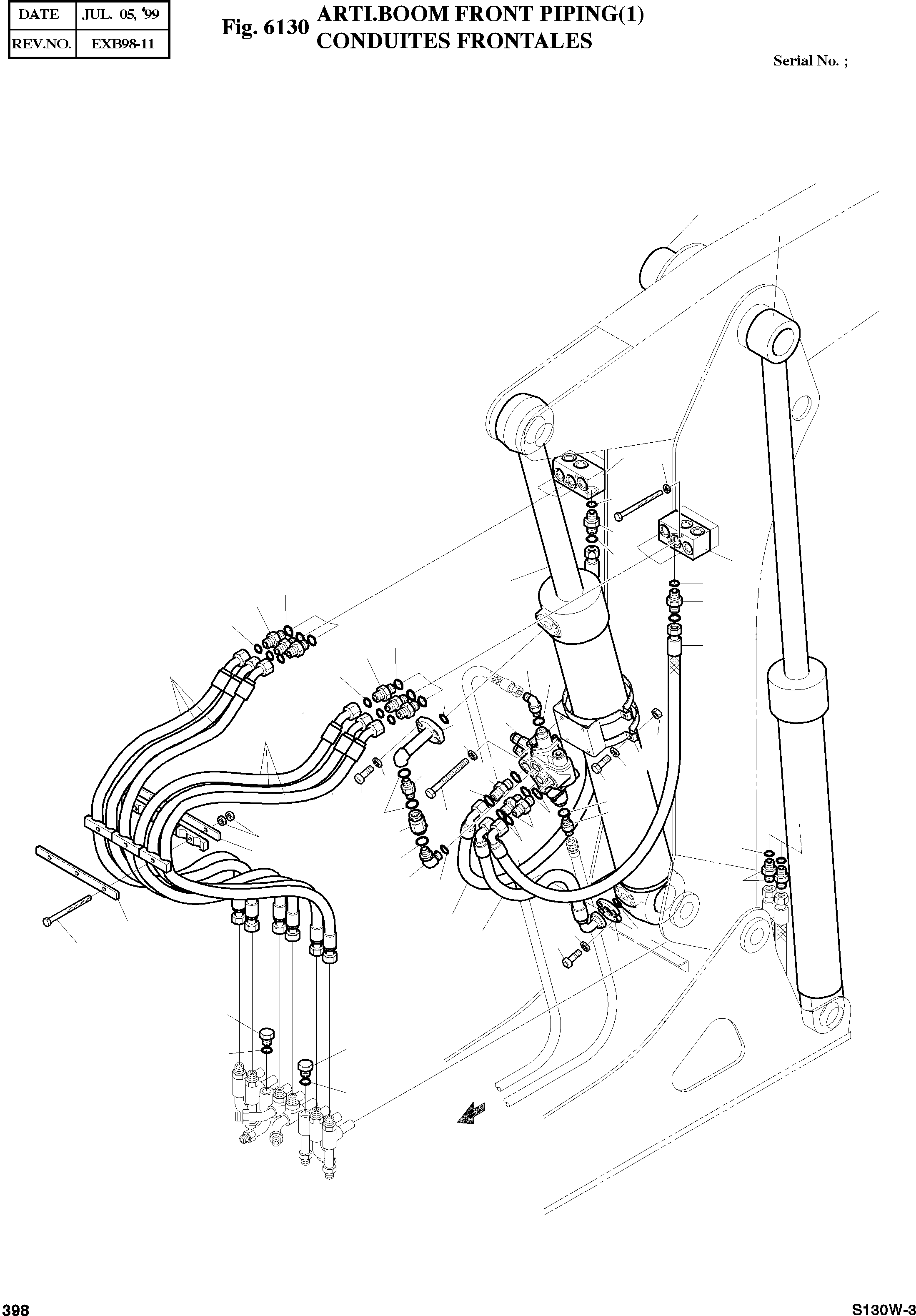 | DATE | JUL. 05, '99 |
|---|---|
| REV.NO. | EXB98-11 |

Fig. 6130 ARTI.BOOM FRONT PIPING(1) CONDUITES FRONTALES

Serial No. ;

398

S130W-3