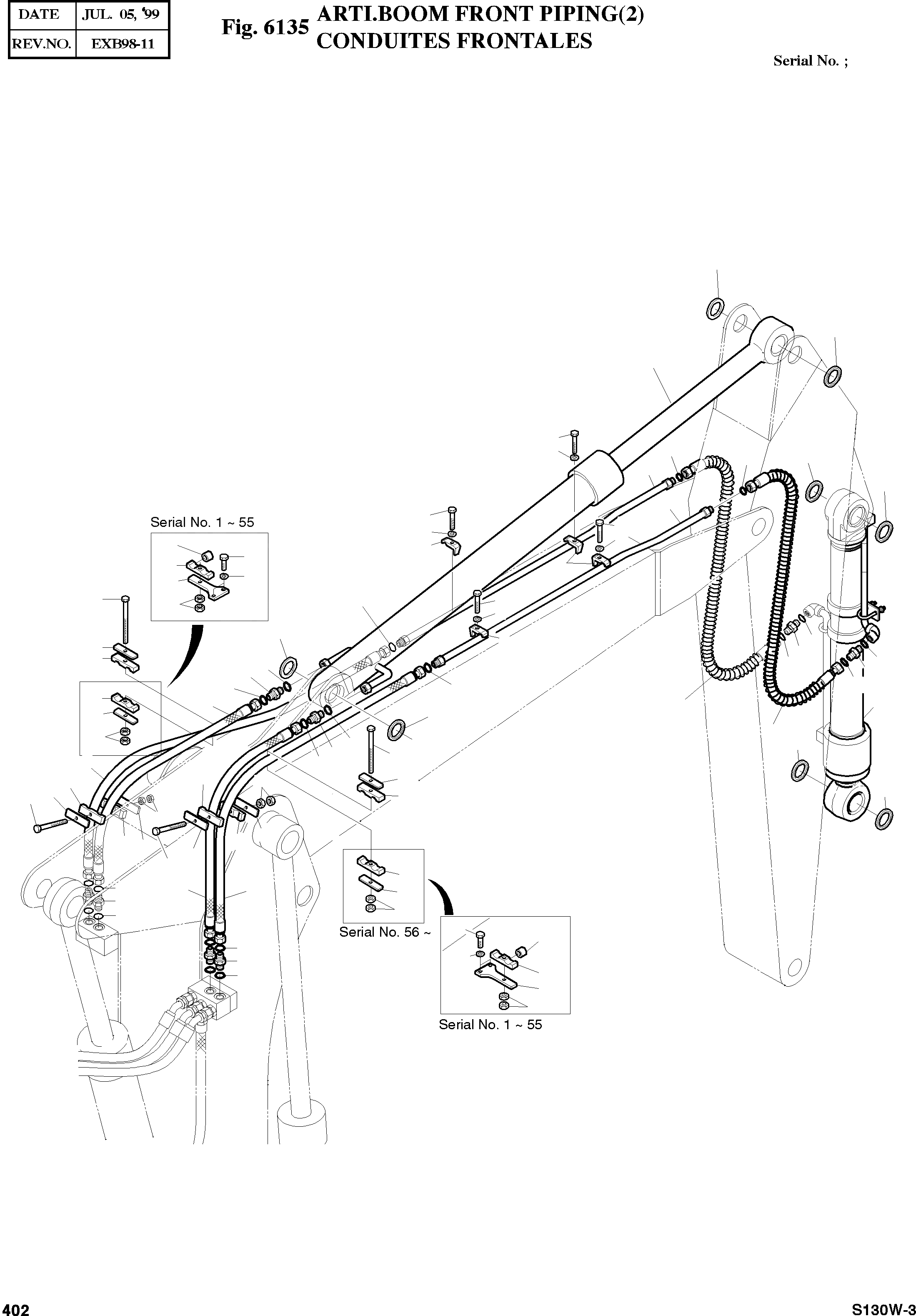 | DATE | JUL. 05, '99 |
|---|---|
| REV.NO. | EXB98-11 |

Fig. 6135 ARTI.BOOM FRONT PIPING(2) CONDUITES FRONTALES

Serial No. ;

Serial No. 1 ~ 55

Serial No. 56 ~

Serial No. 1 ~ 55

402

S130W-3