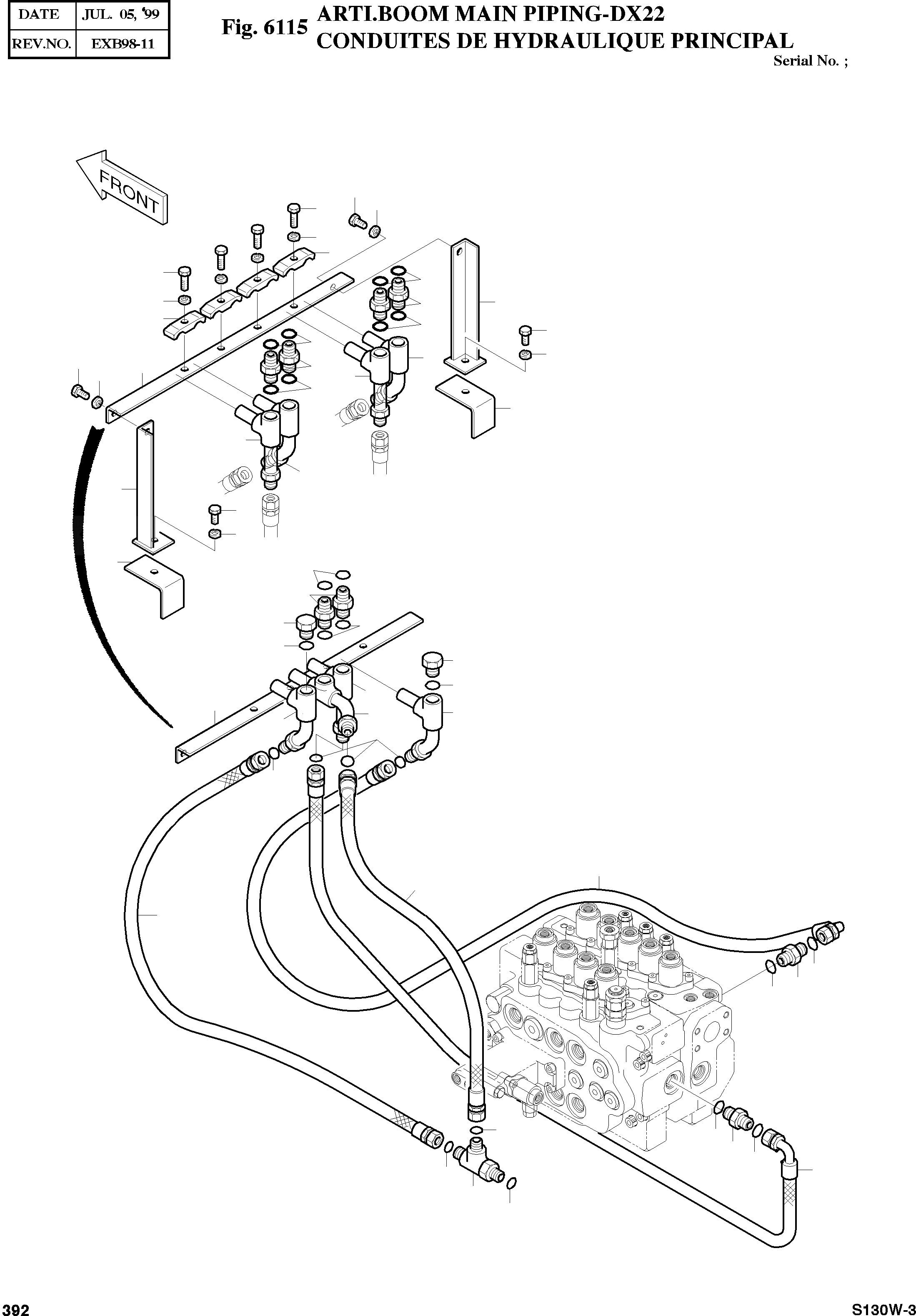 | DATE | JUL. 05, '99 |
|---|---|
| REV.NO. | EXB98-11 |

Fig. 6115 ARTI.BOOM MAIN PIPING-DX22
CONDUITES DE HYDRAULIQUE PRINCIPAL

Serial No. ;

FRONT

392

S130W-3