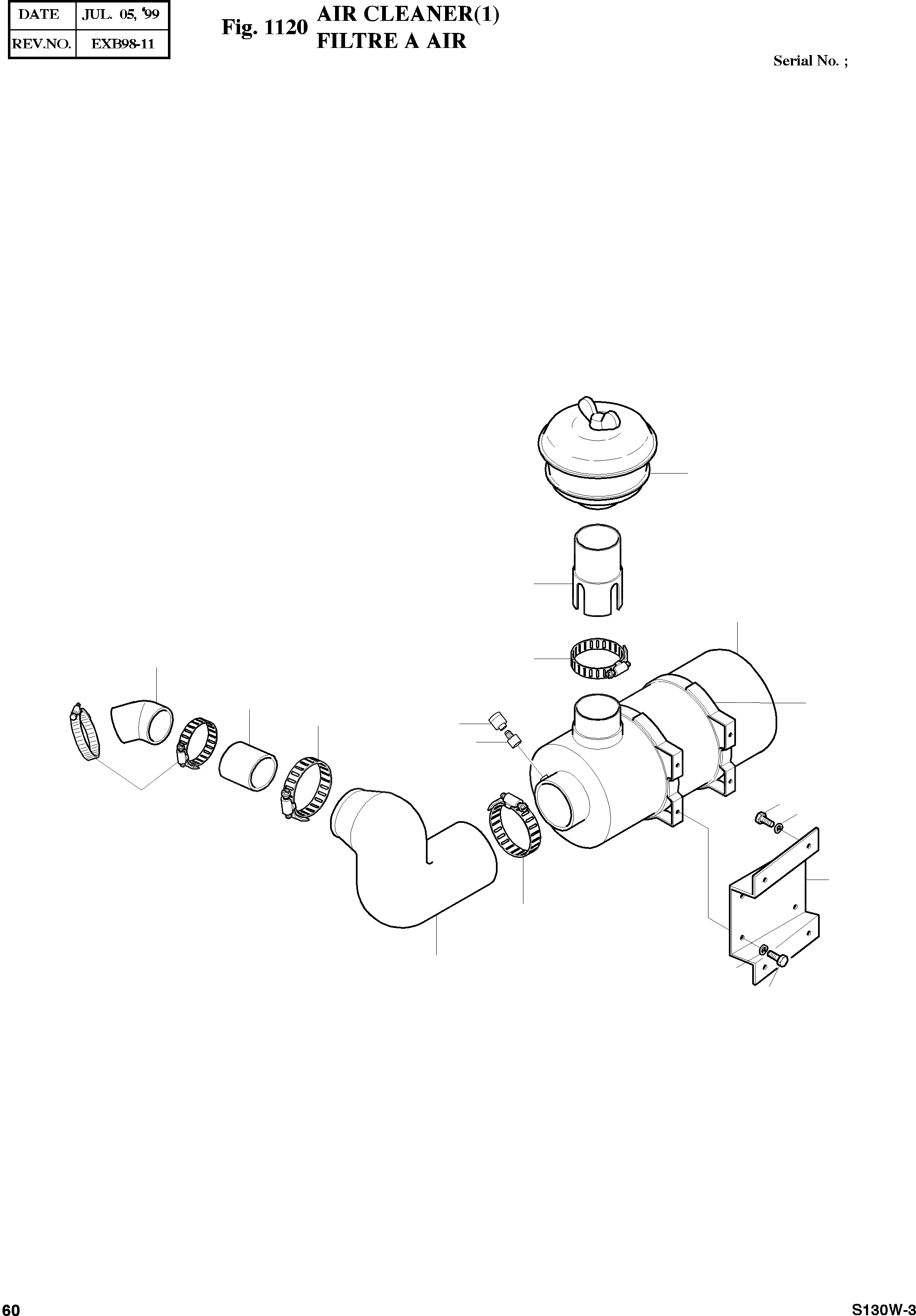 | DATE | JUL. 05, '99 |
|---|---|
| REV.NO. | EXB98-11 |

Fig. 1120 AIR CLEANER(1)
FILTRE A AIR

Serial No. ;

60

S130W-3