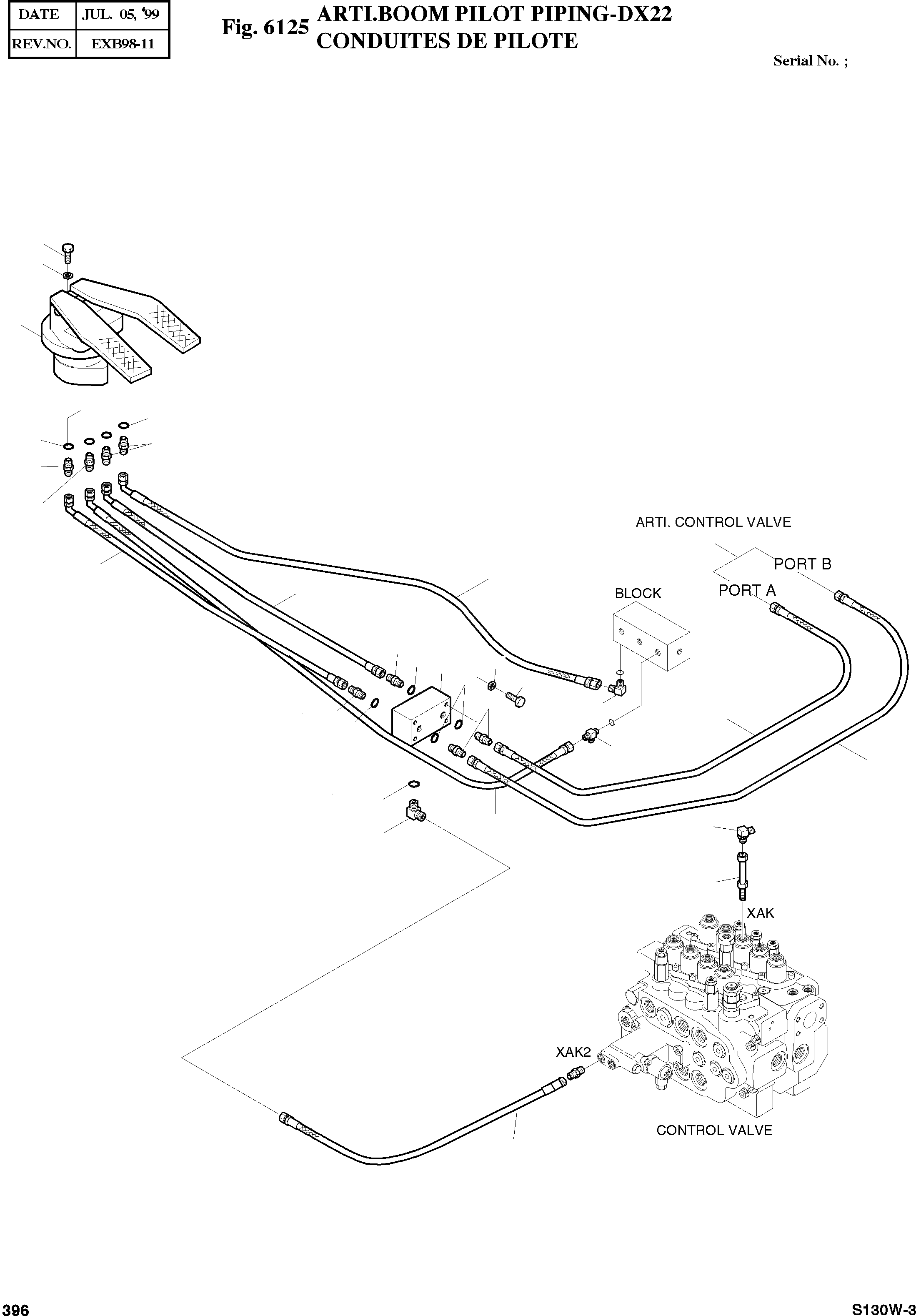 | DATE | JUL. 05, '99 |
|---|---|
| REV.NO. | EXB98-11 |

Fig. 6125 ARTI.BOOM PILOT PIPING-DX22
CONDUITES DE PILOTE

Serial No. ;

ARTI. CONTROL VALVE

PORT B

PORT A

BLOCK

XAK

XAK2

CONTROL VALVE

396

S130W-3