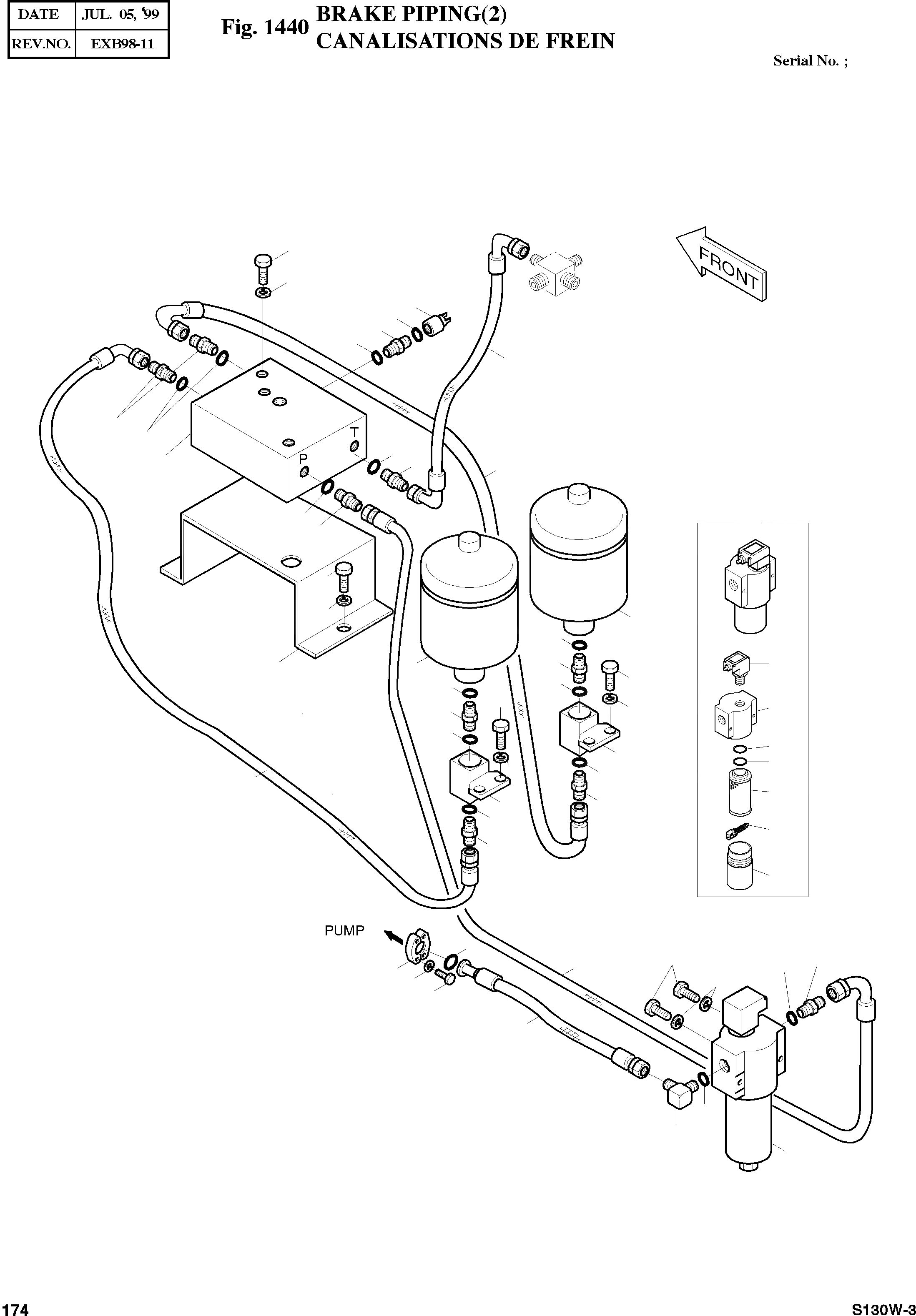 | DATE | JUL. 05, '99 |
|---|---|
| REV.NO. | EXB98-11 |

Fig. 1440 BRAKE PIPING(2)
CANALISATIONS DE FREIN

Serial No. ;

FRONT

T

P

PUMP

174

S130W-3