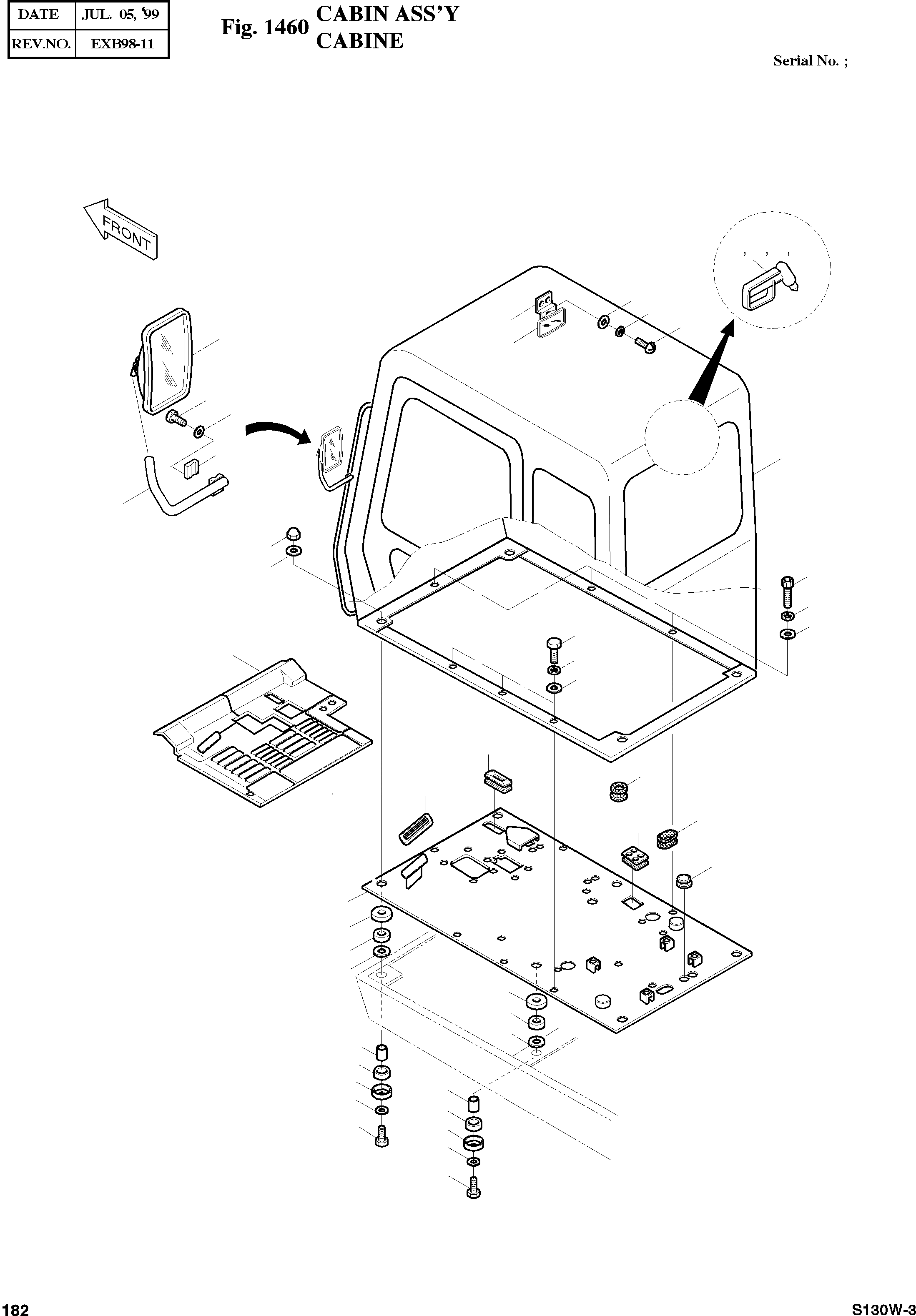 | DATE | JUL. 05, '99 |
|---|---|
| REV.NO. | EXB98-11 |

Fig. 1460 CABIN ASS'Y
CABINE

Serial No. ;

FRONT

, , ,

182

S130W-3