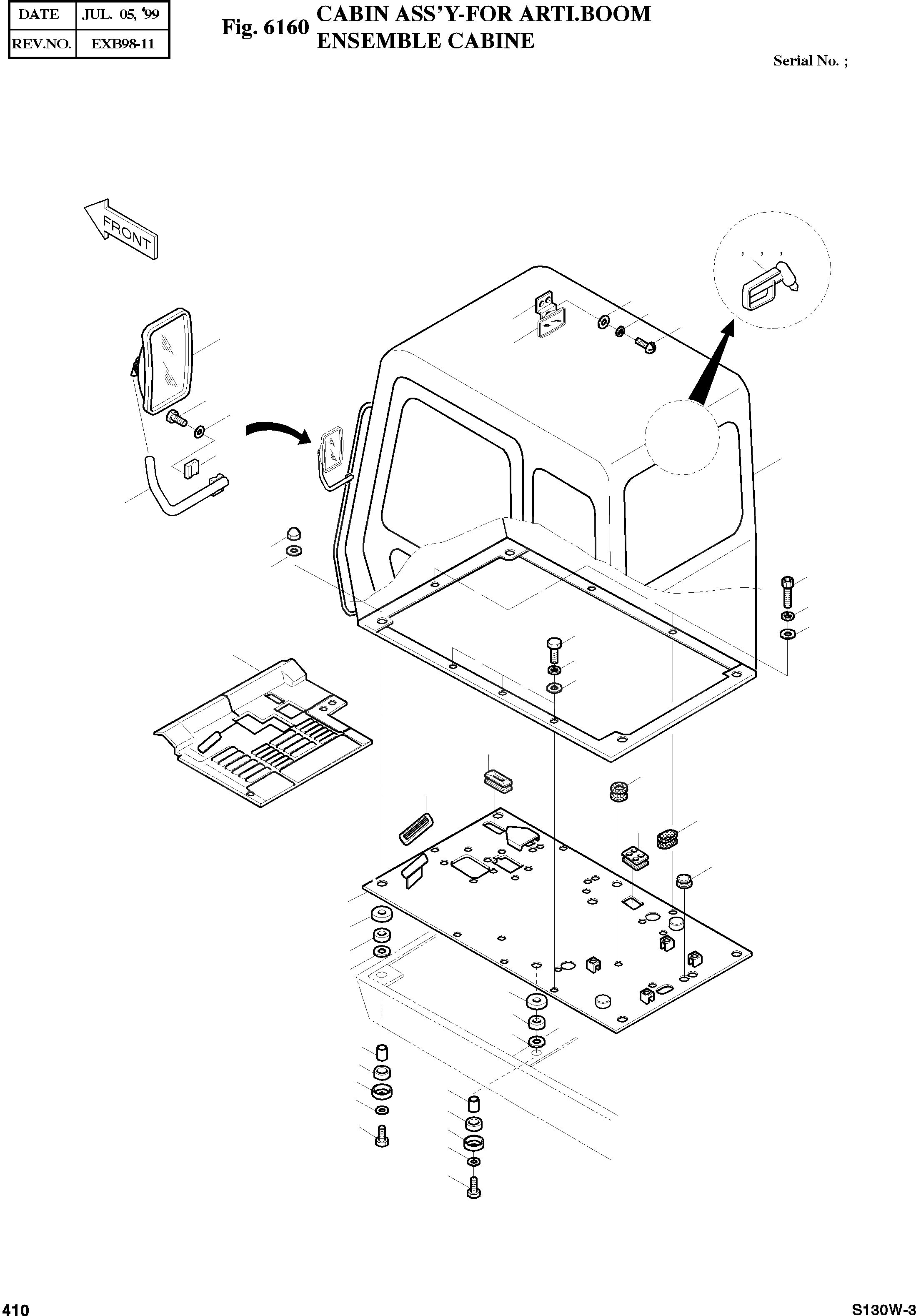 | DATE | JUL. 05, '99 |
|---|---|
| REV.NO. | EXB98-11 |

Fig. 6160 CABIN ASS'Y-FOR ARTI.BOOM
ENSEMBLE CABINE

Serial No. ;

FRONT

, , ,

410

S130W-3